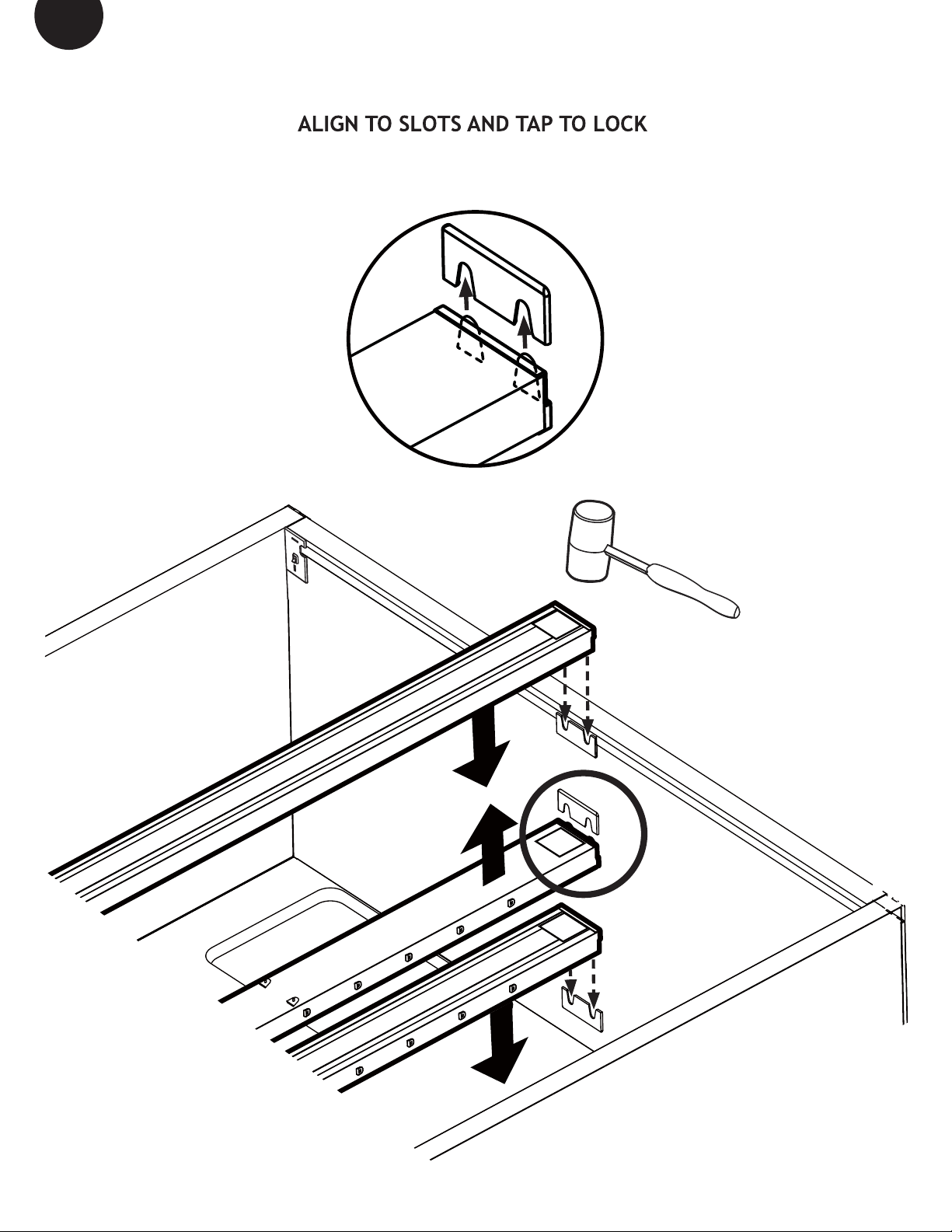 ALIGN TO SLOTS AND TAP TO LOCK