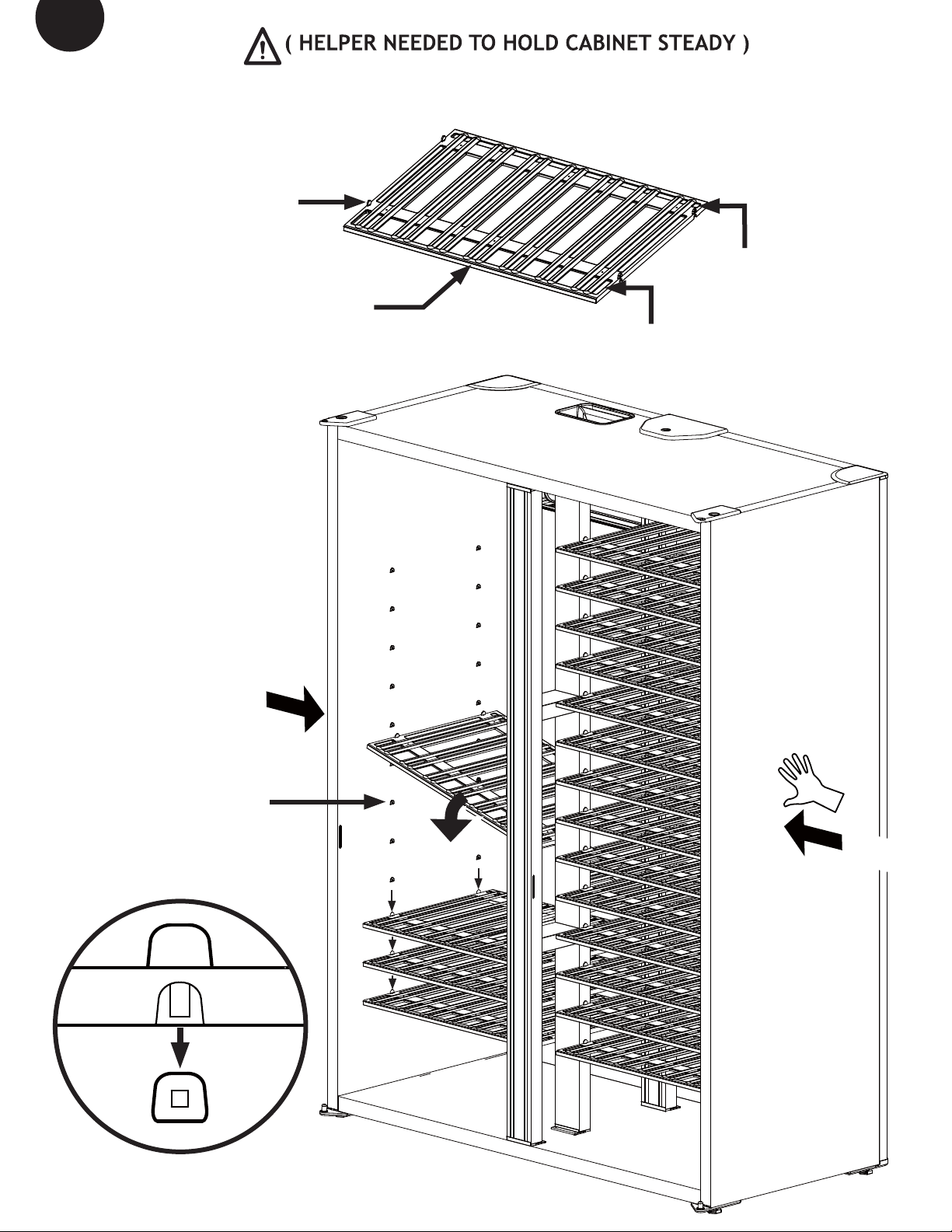 ( HELPER NEEDED TO HOLD CABINET STEADY )