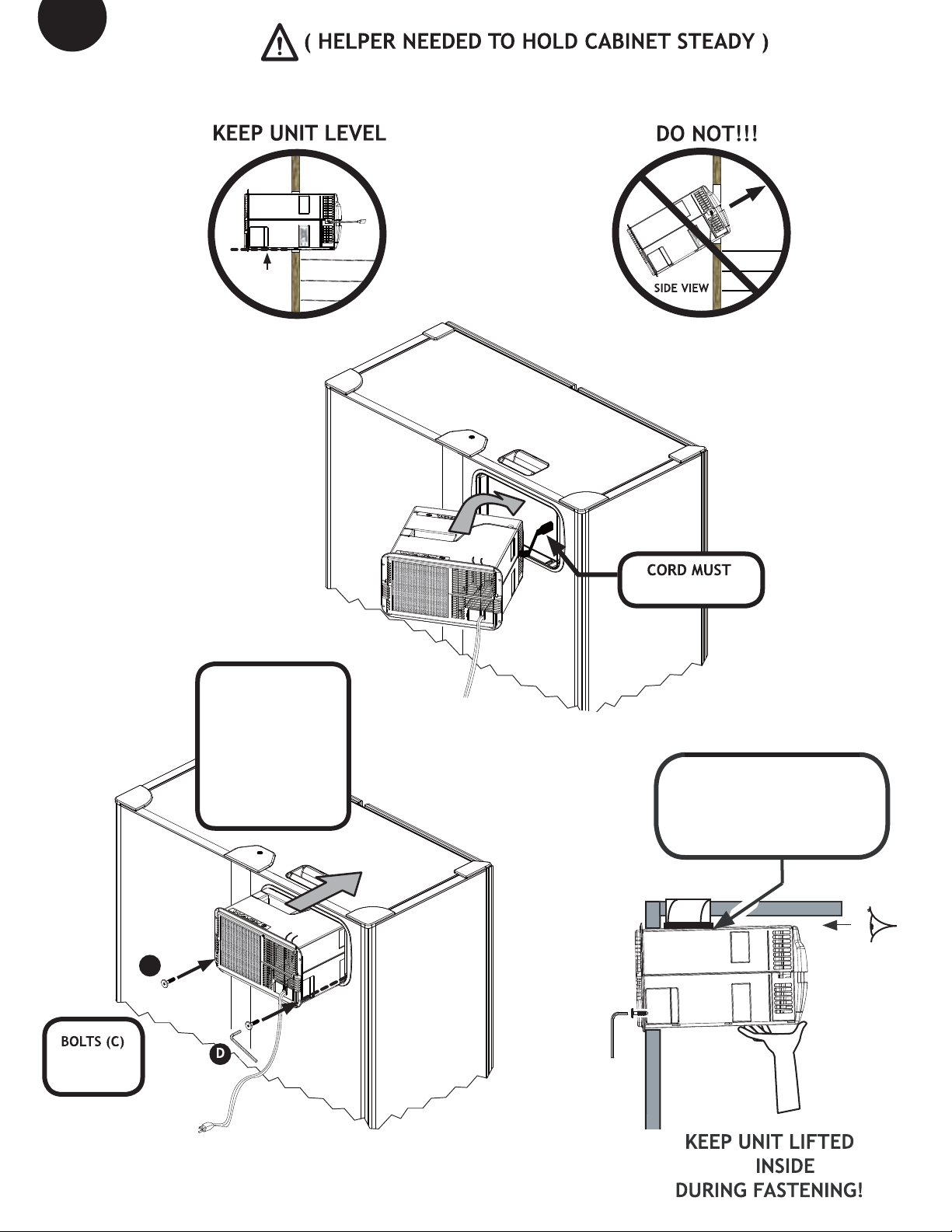 ( HELPER NEEDED TO HOLD CABINET STEADY )

KEEP UNIT LEVEL

DO NOT!!!

SIDE VIEW

CORD MUST

BOLTS (C)

D

KEEP UNIT LIFTED INSIDE DURING FASTENING!