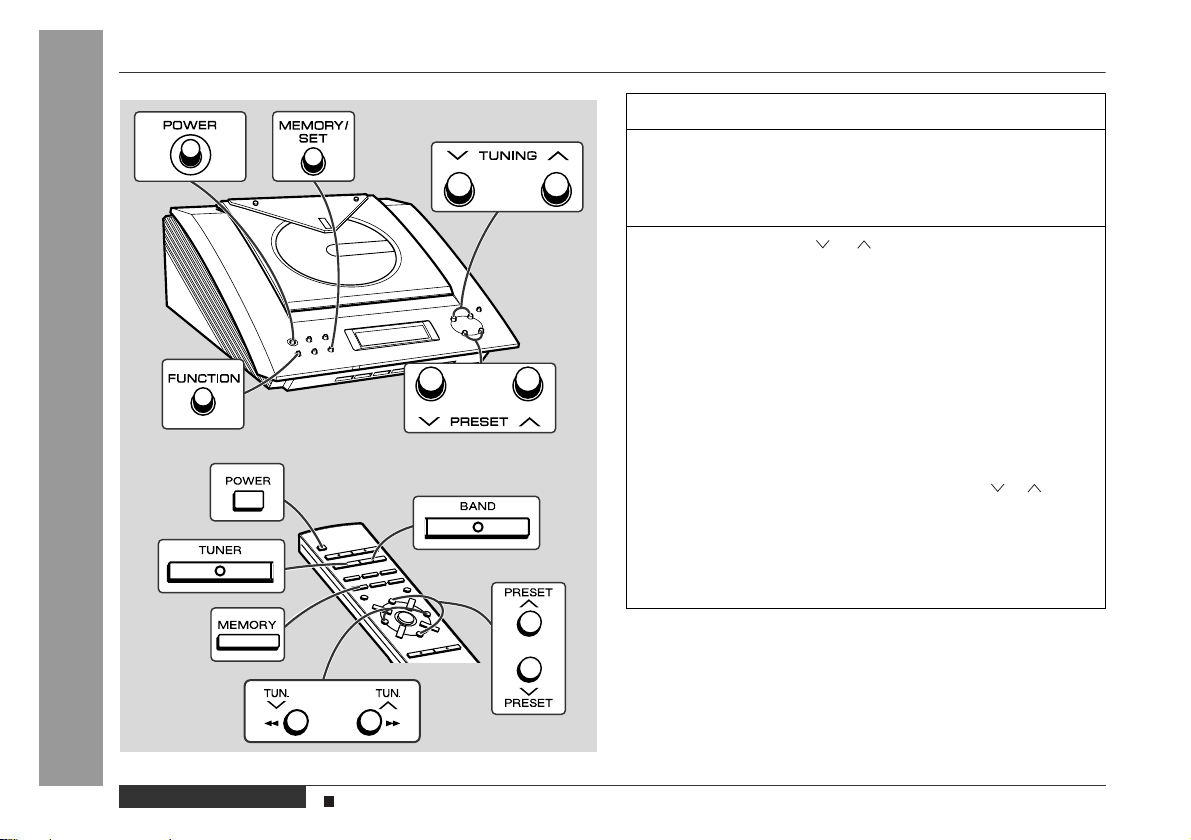 POWER

MEMORY/ SET

TUNING

FUNCTION

PRESET

POWER

BAND

TUNER

MEMORY

PRESET

PRESET

TUN.

TUN.