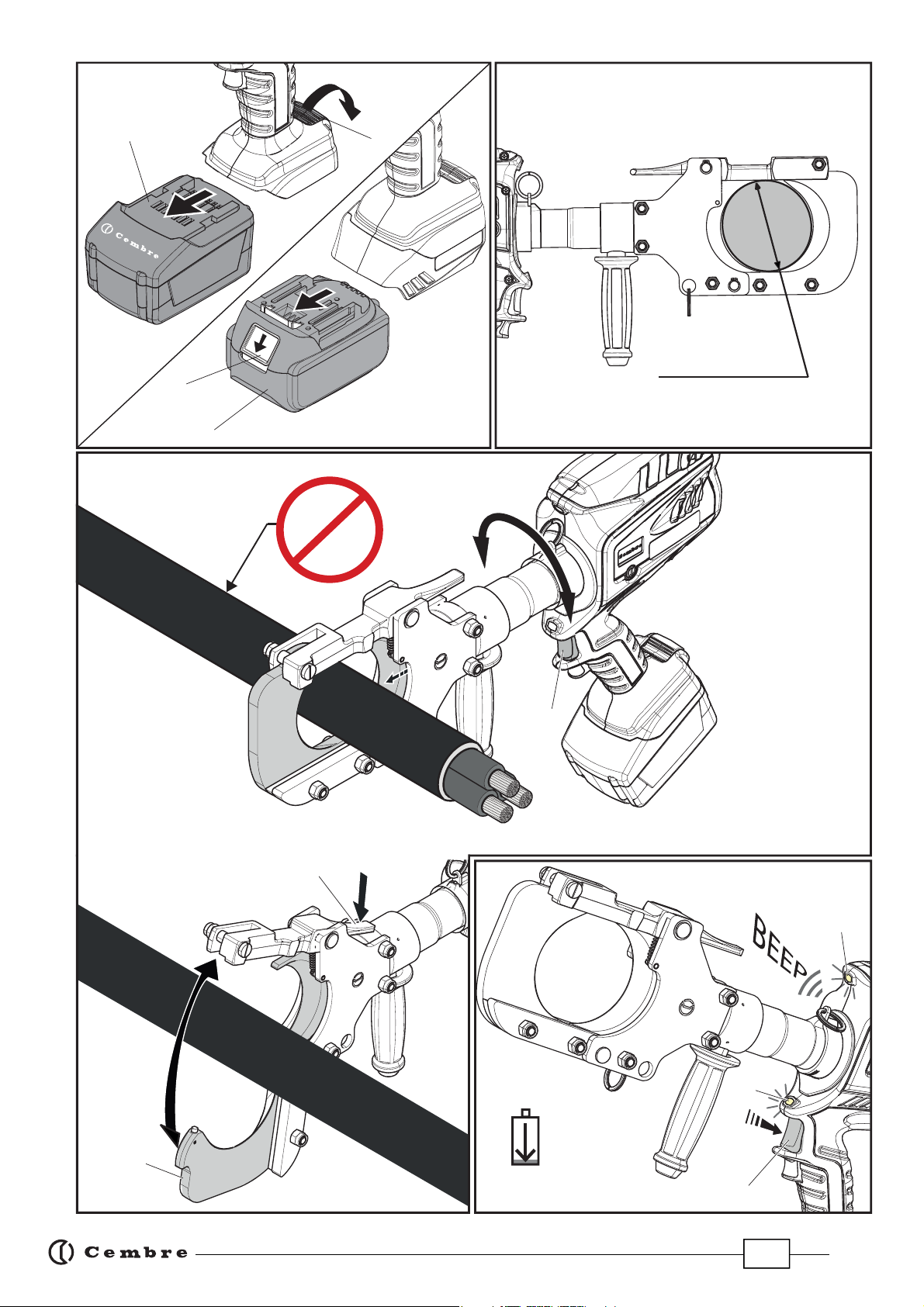 Cembre

BEEP

Cembre