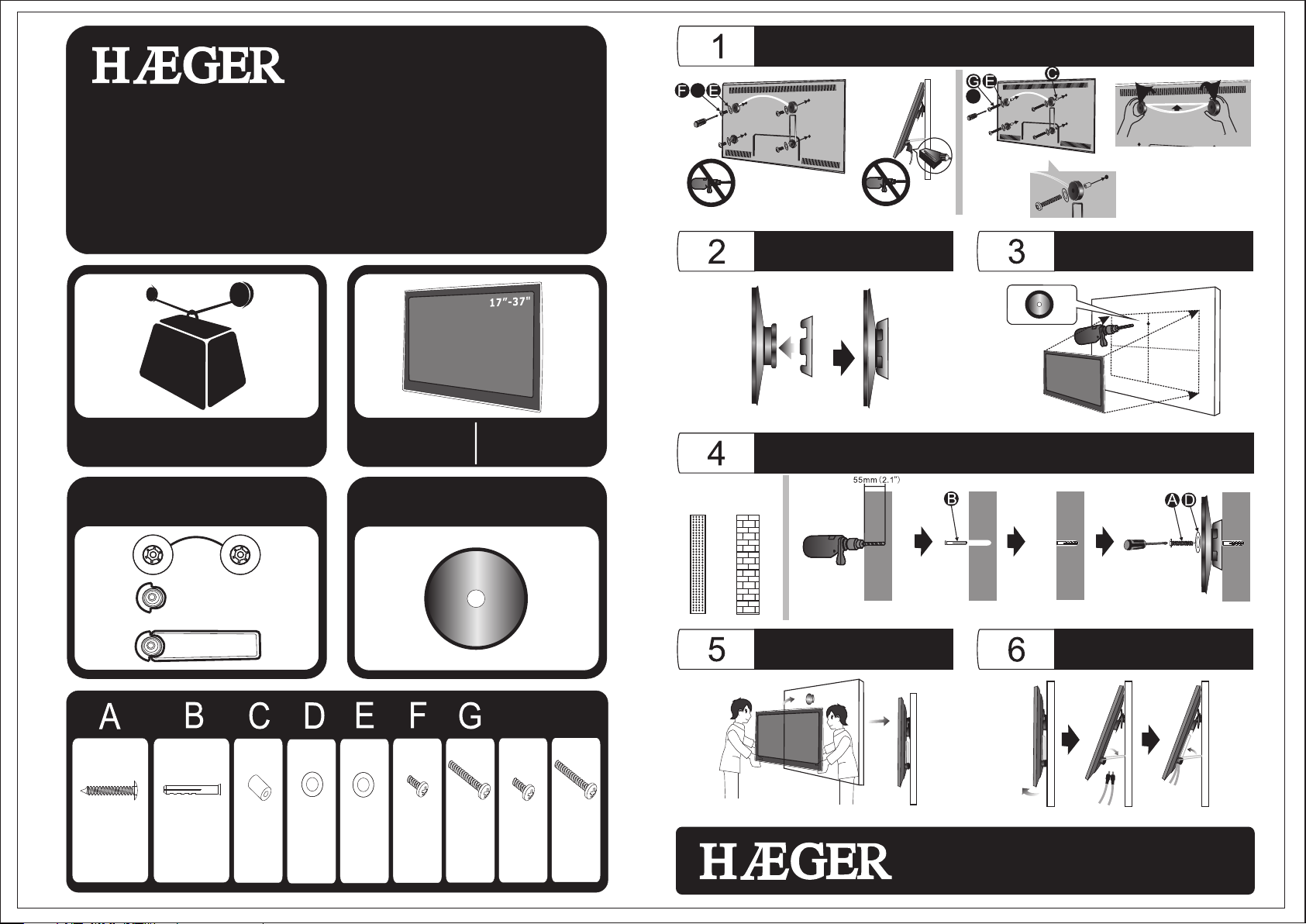 HÆGER

17"-37"

A B C D E F G

1

F E

G E C

2

3

4

55mm (2.1")

B

A D

5

6

HÆGER