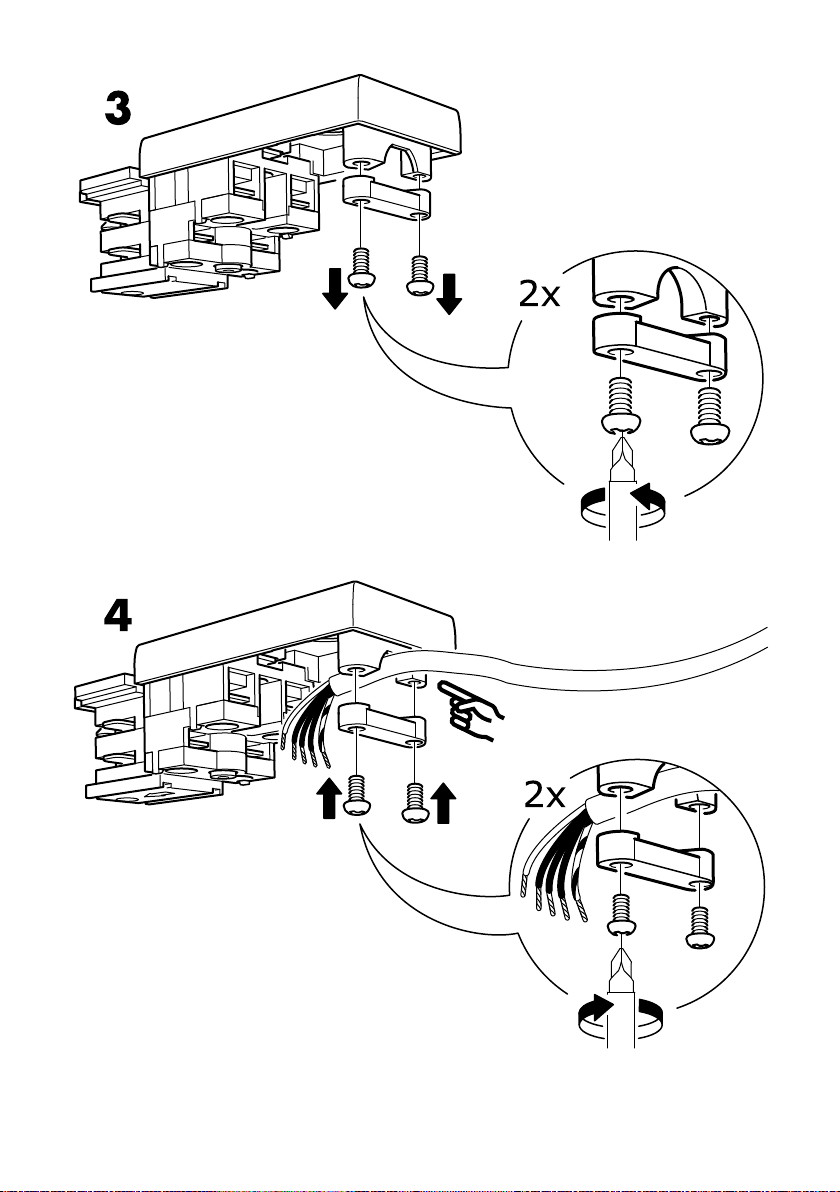 3

2x

4

2x