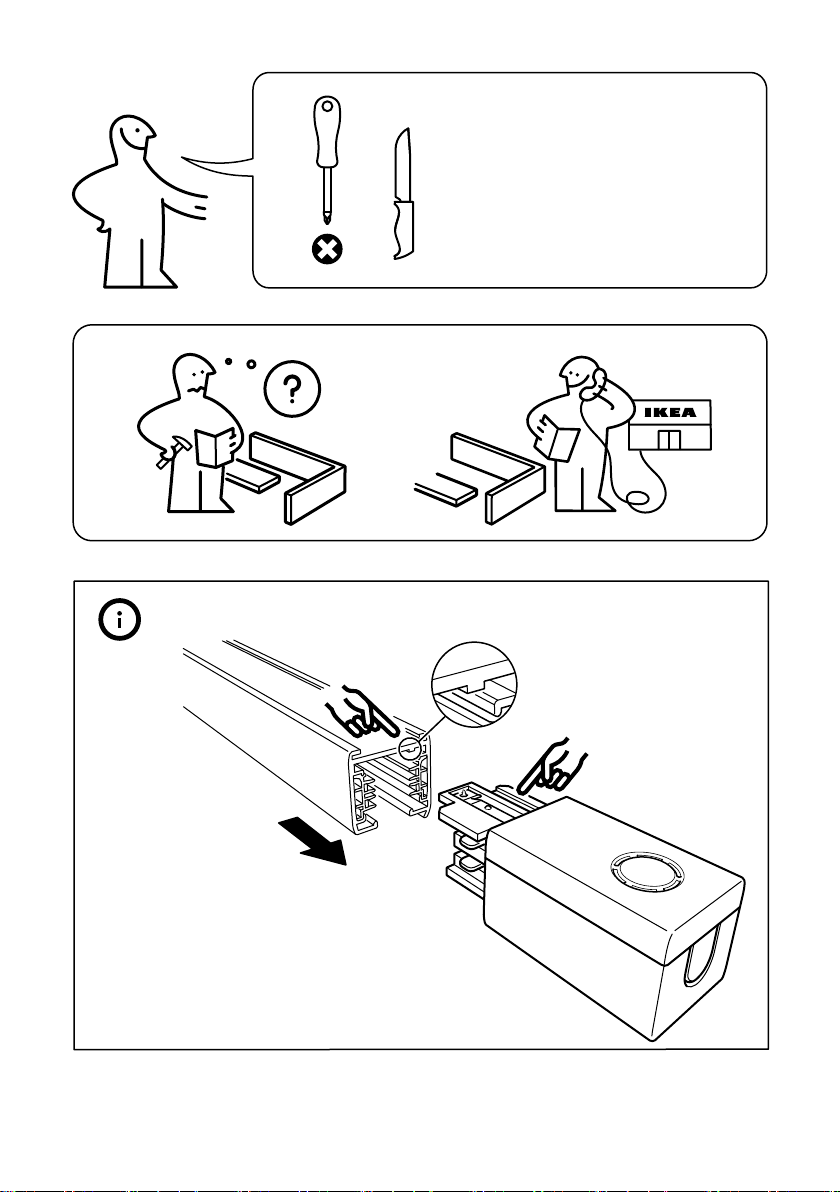 ?

IKEA