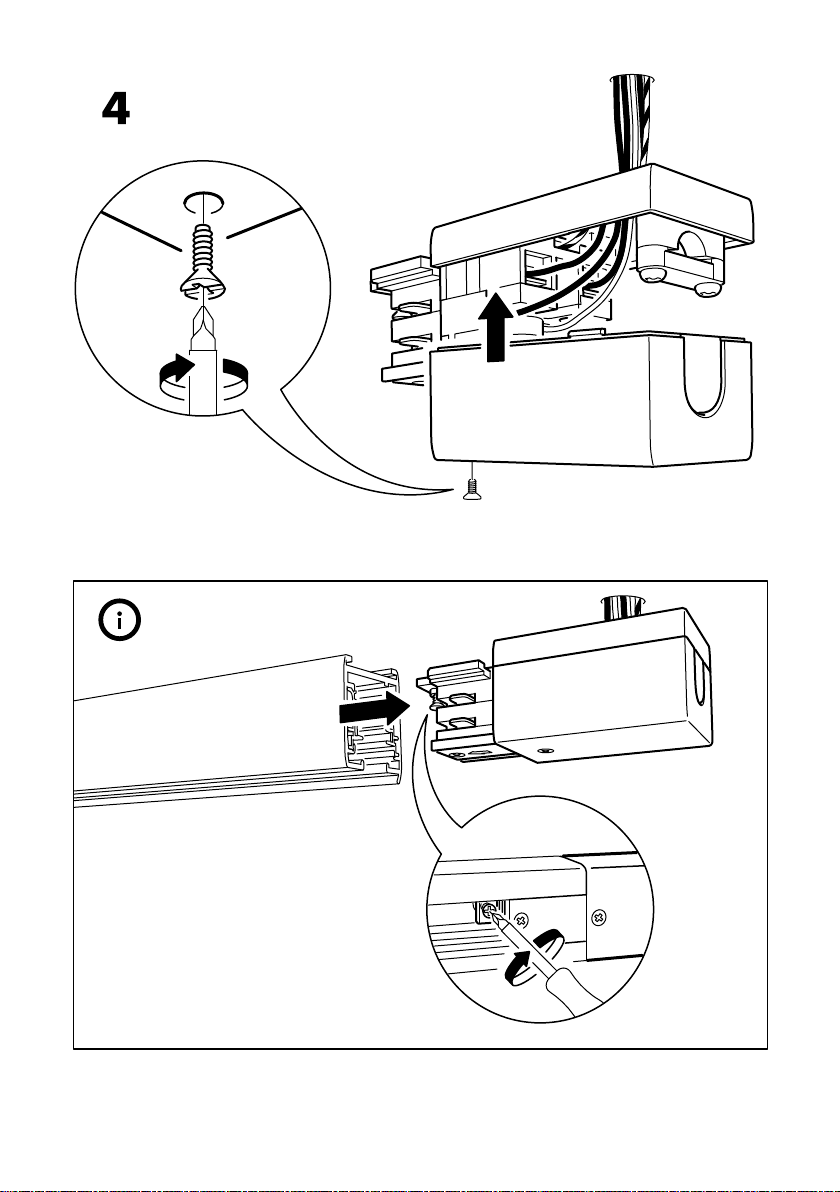 4