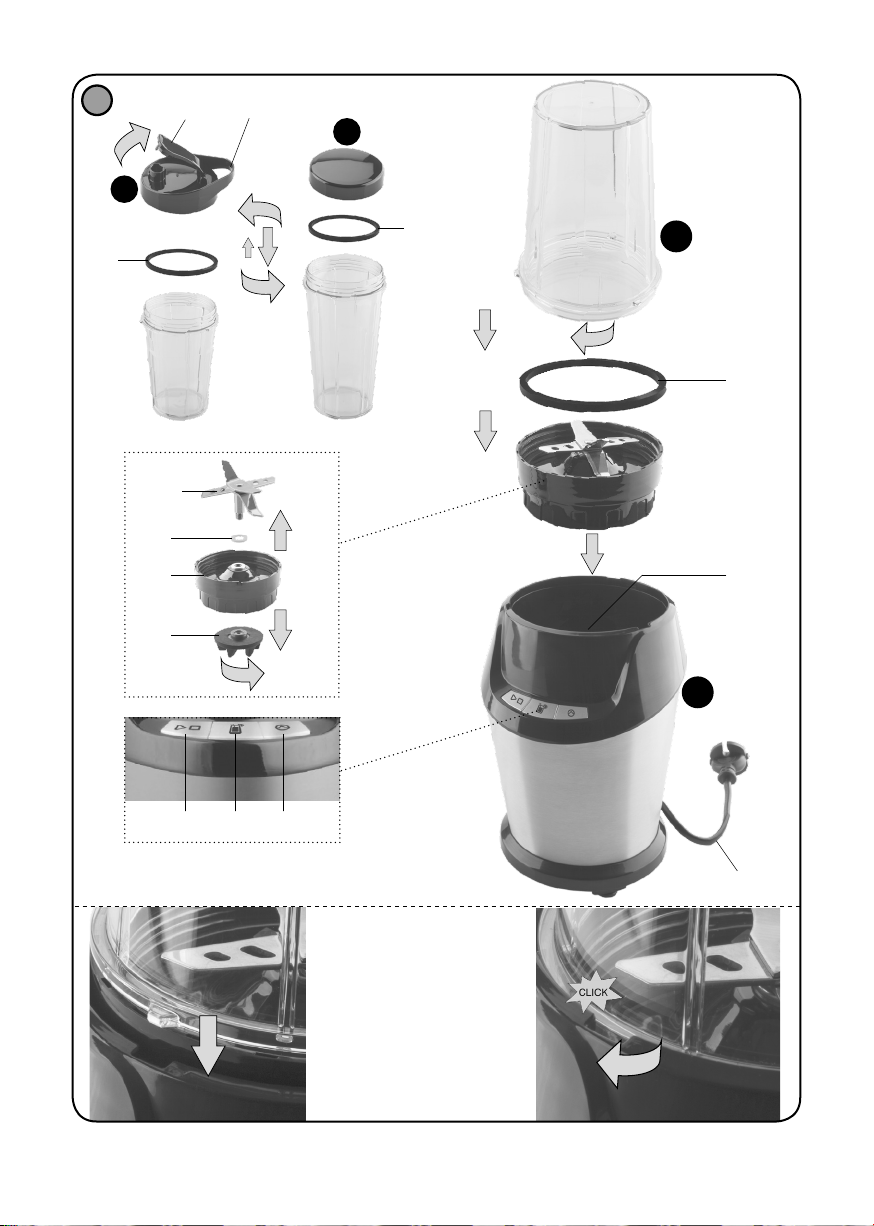 CLICK