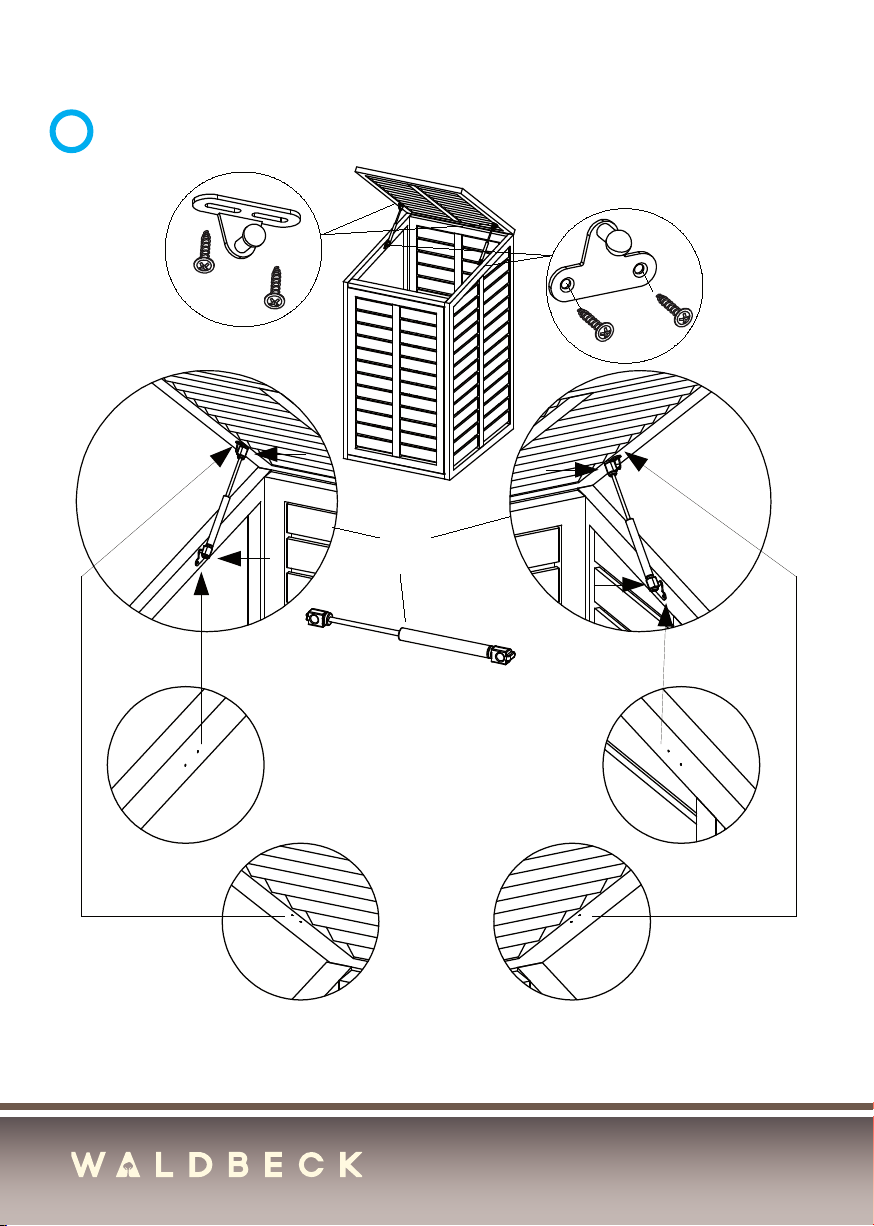 WALDBECK