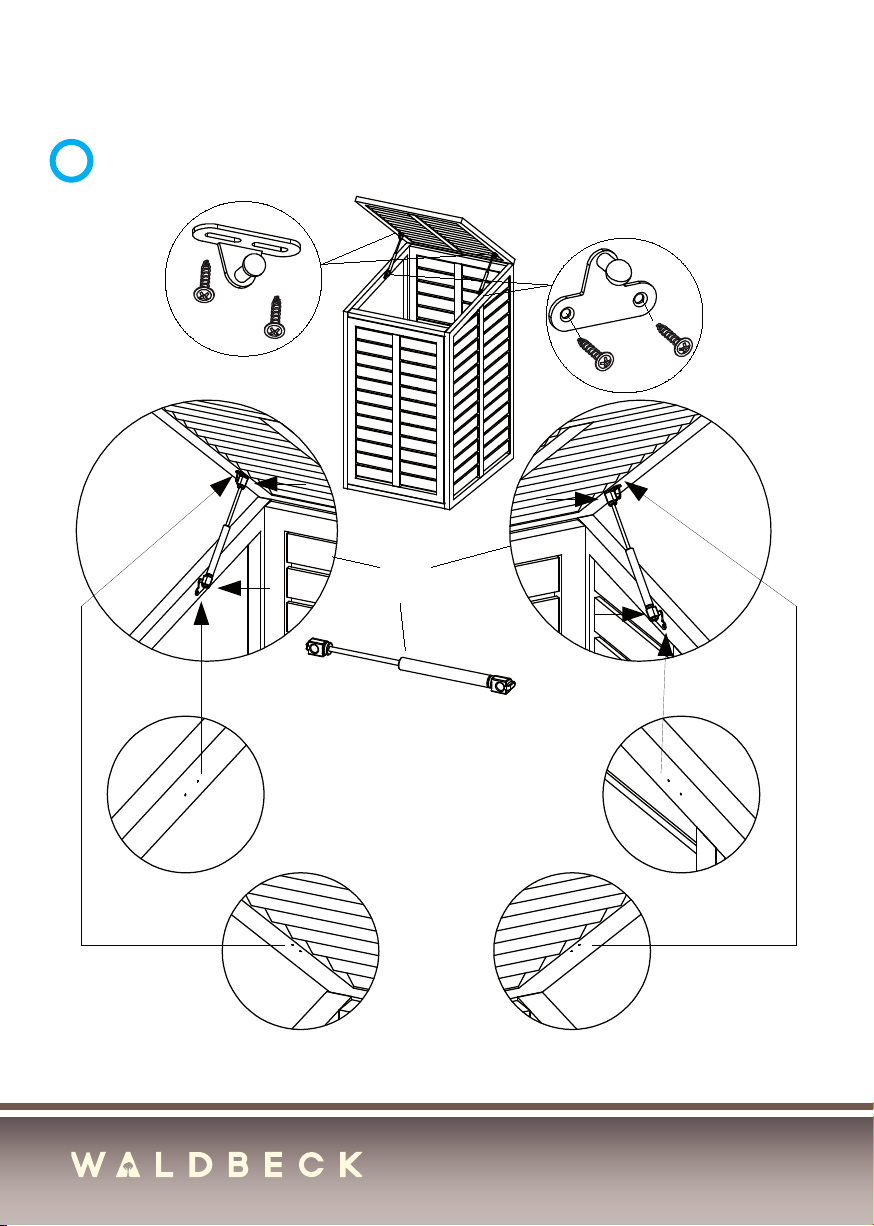 WALDBECK