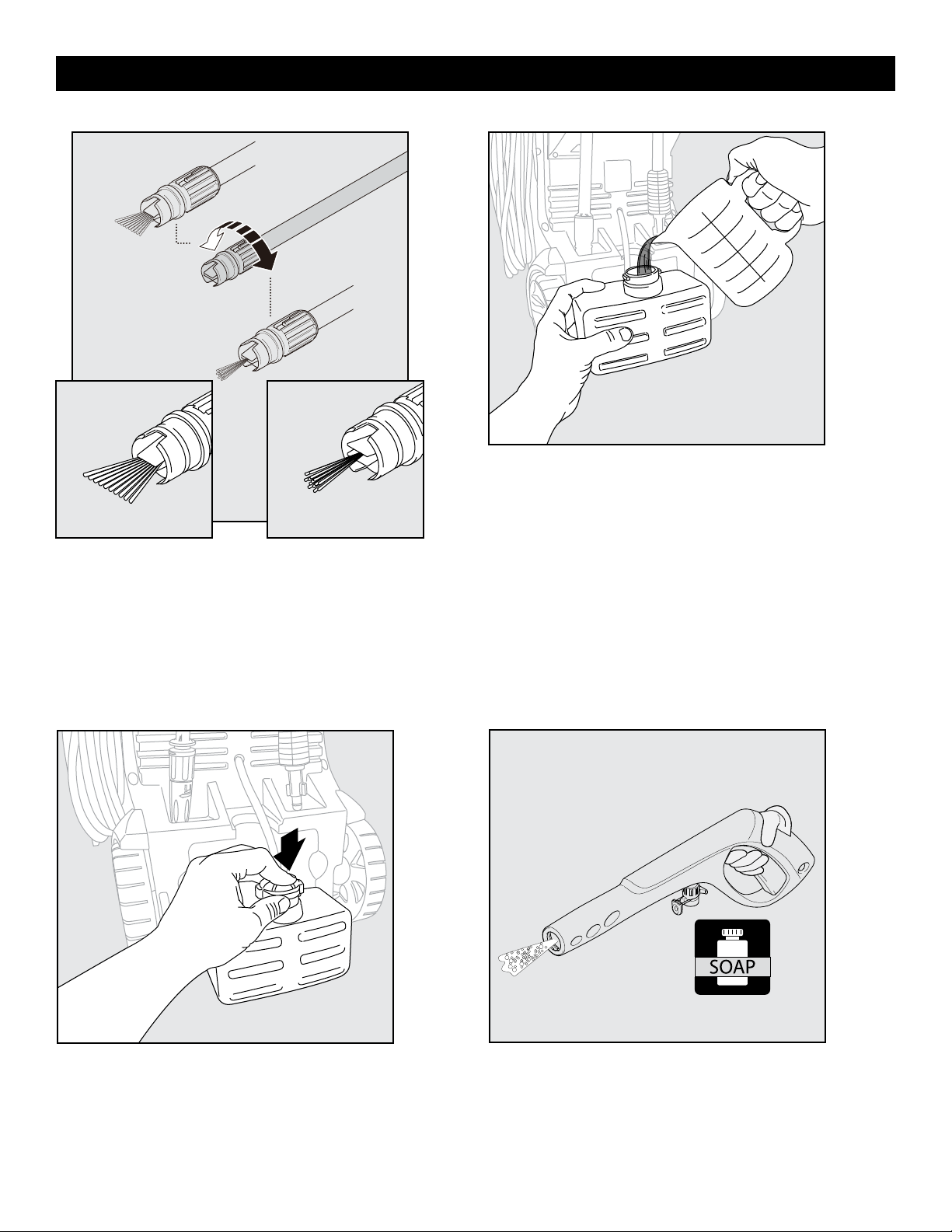 SOAP