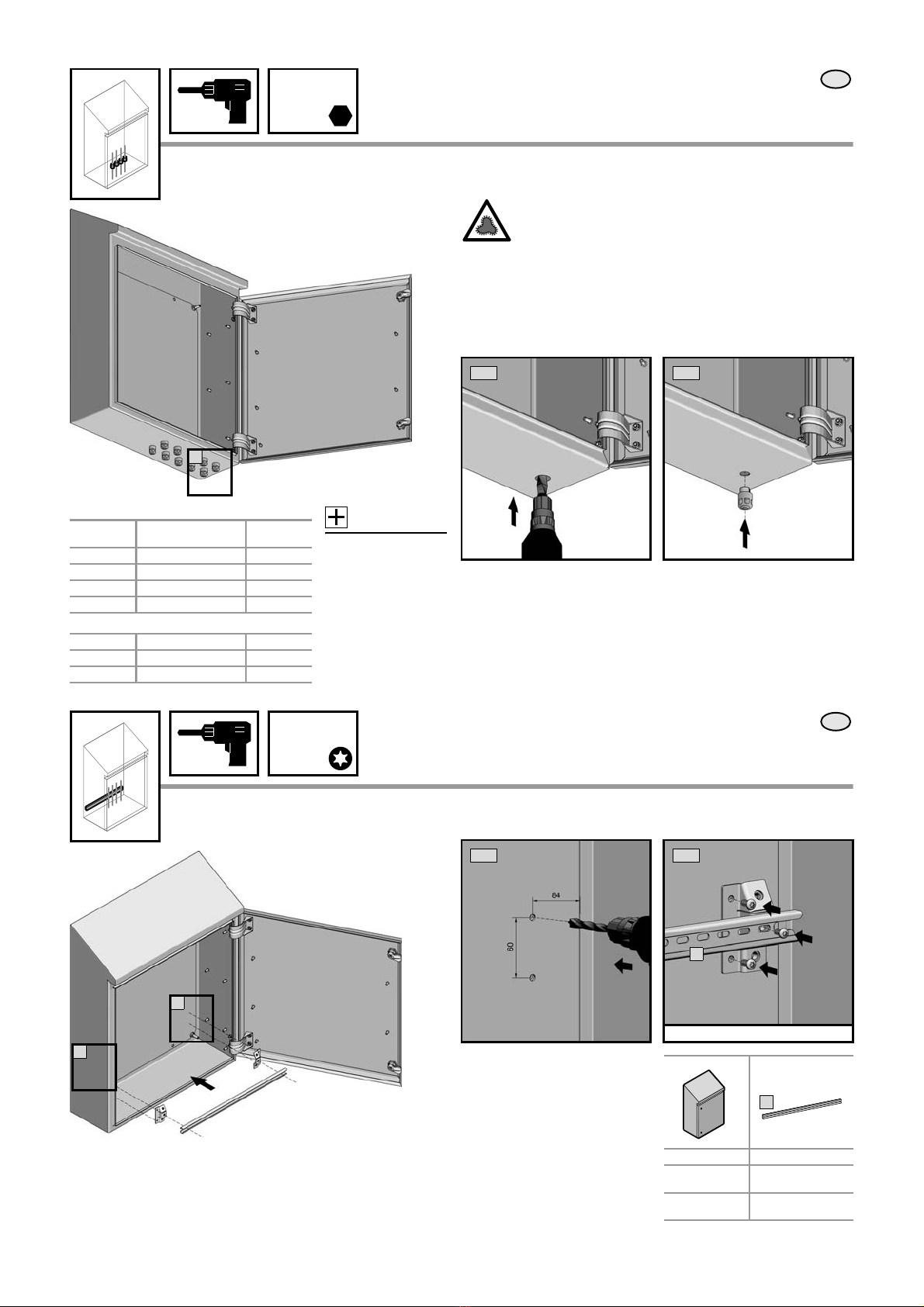 84

60