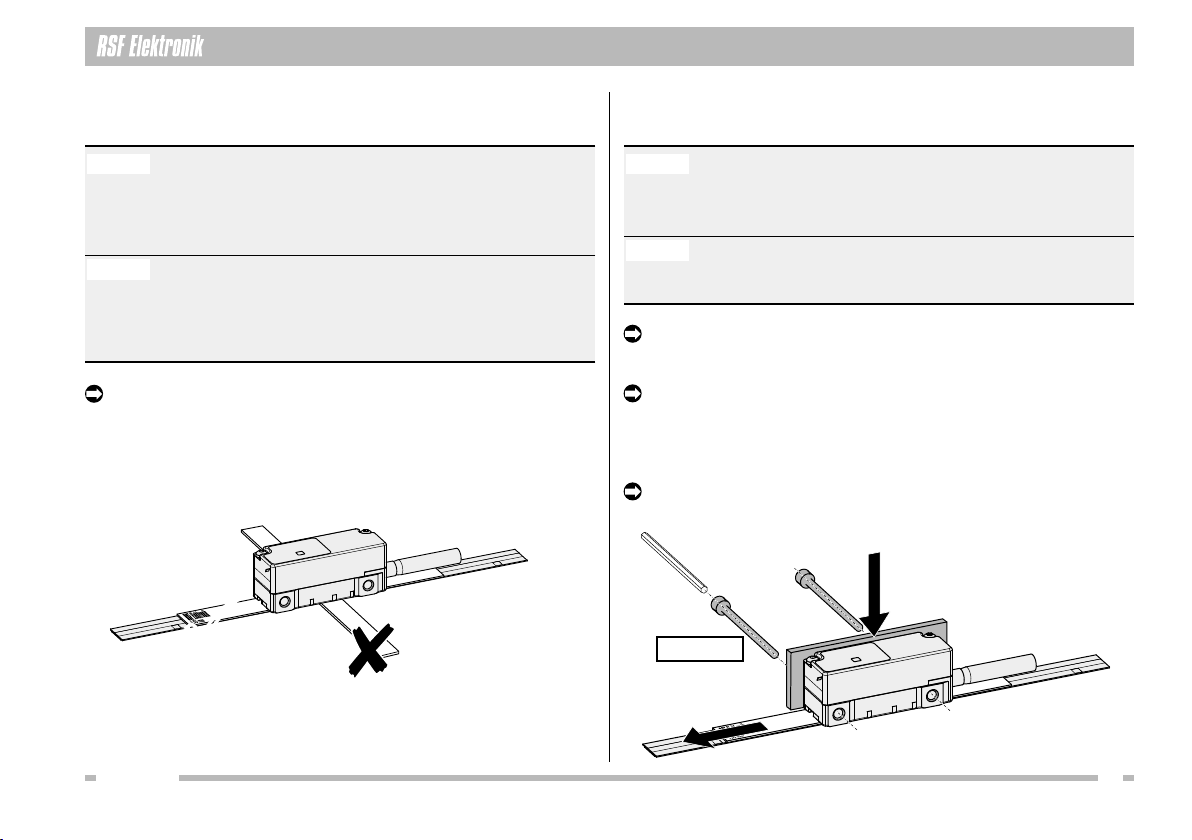 RSF Elektronik