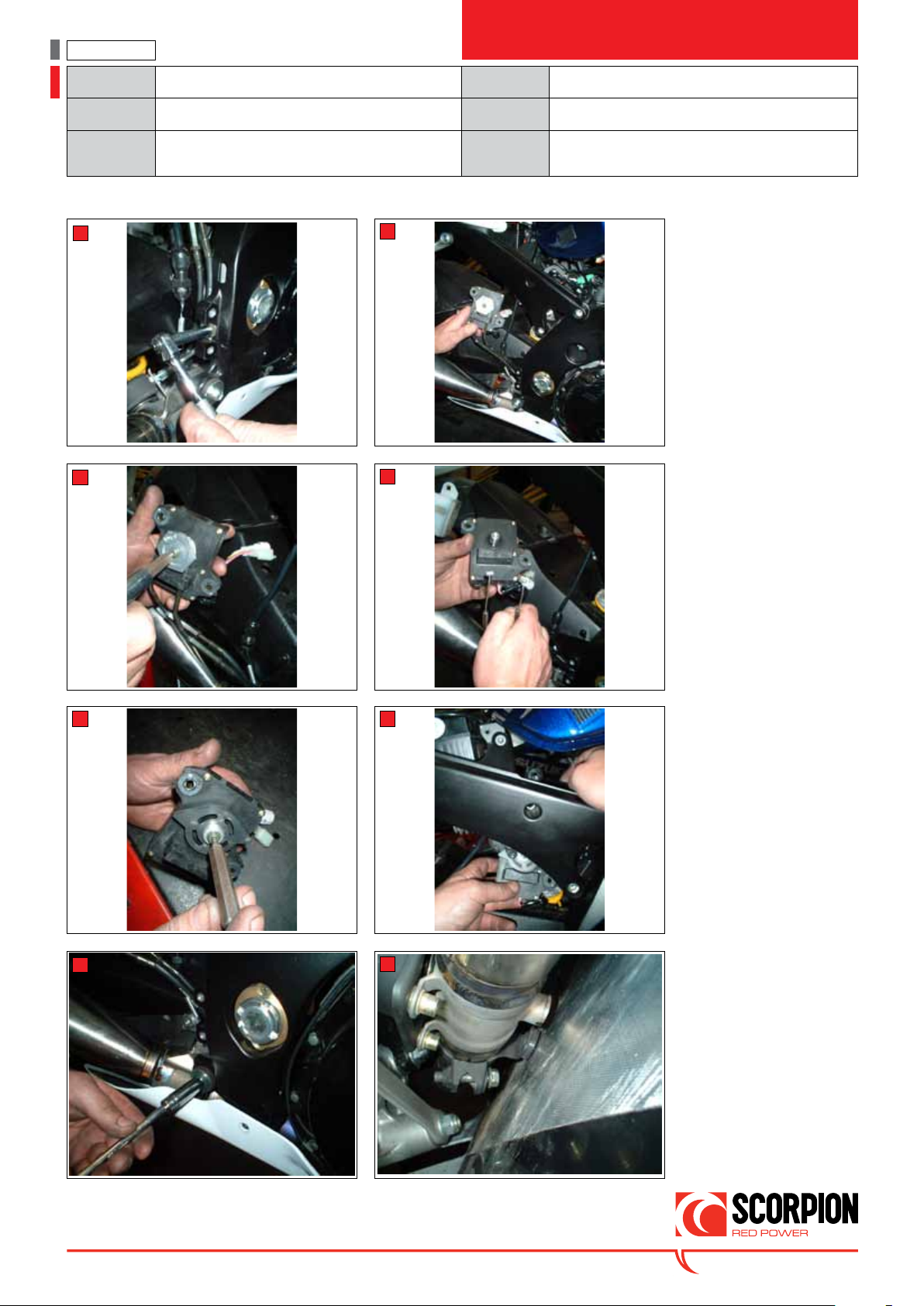 SCORPION
RED POWER