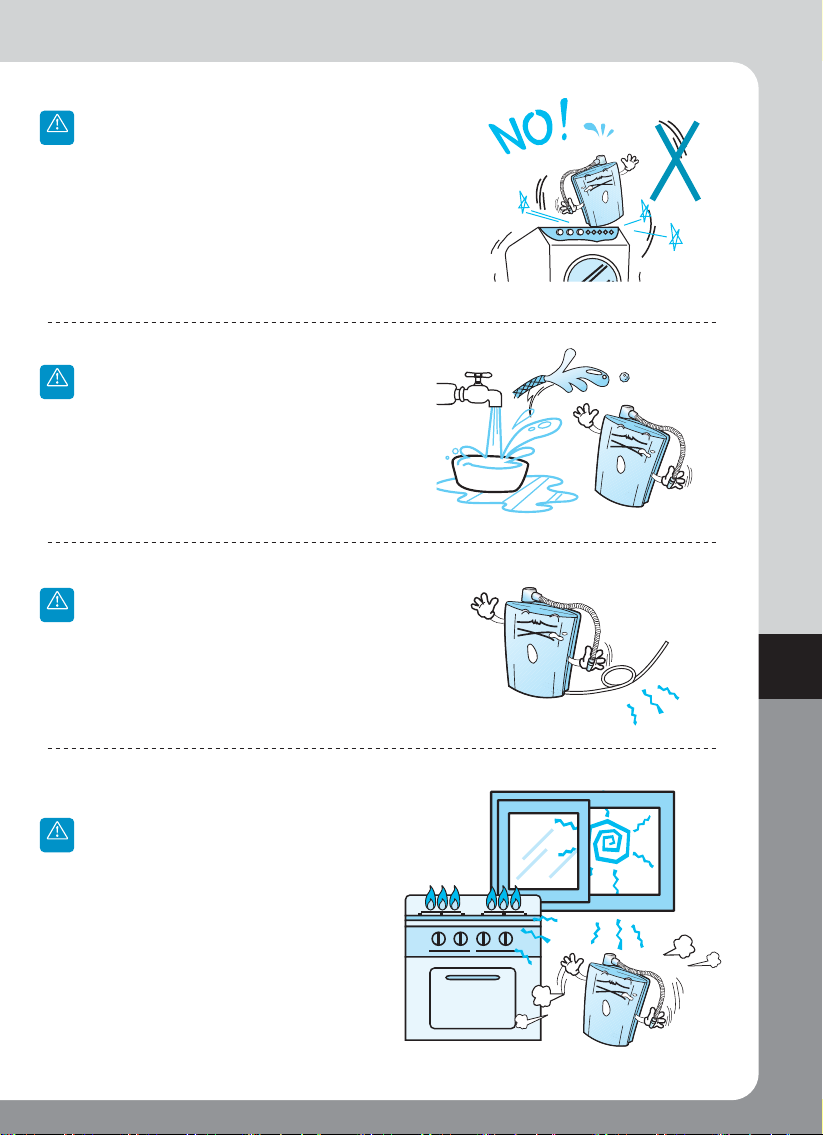 NO!