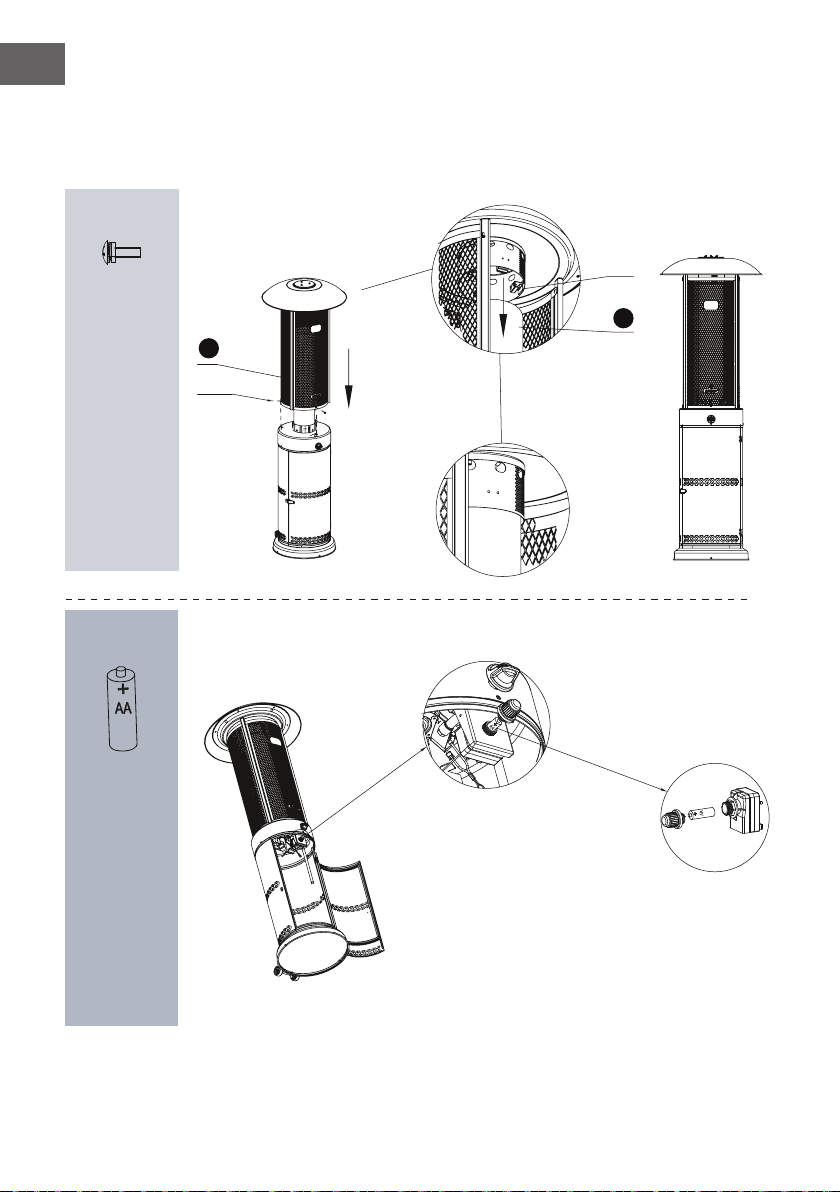 +
AA