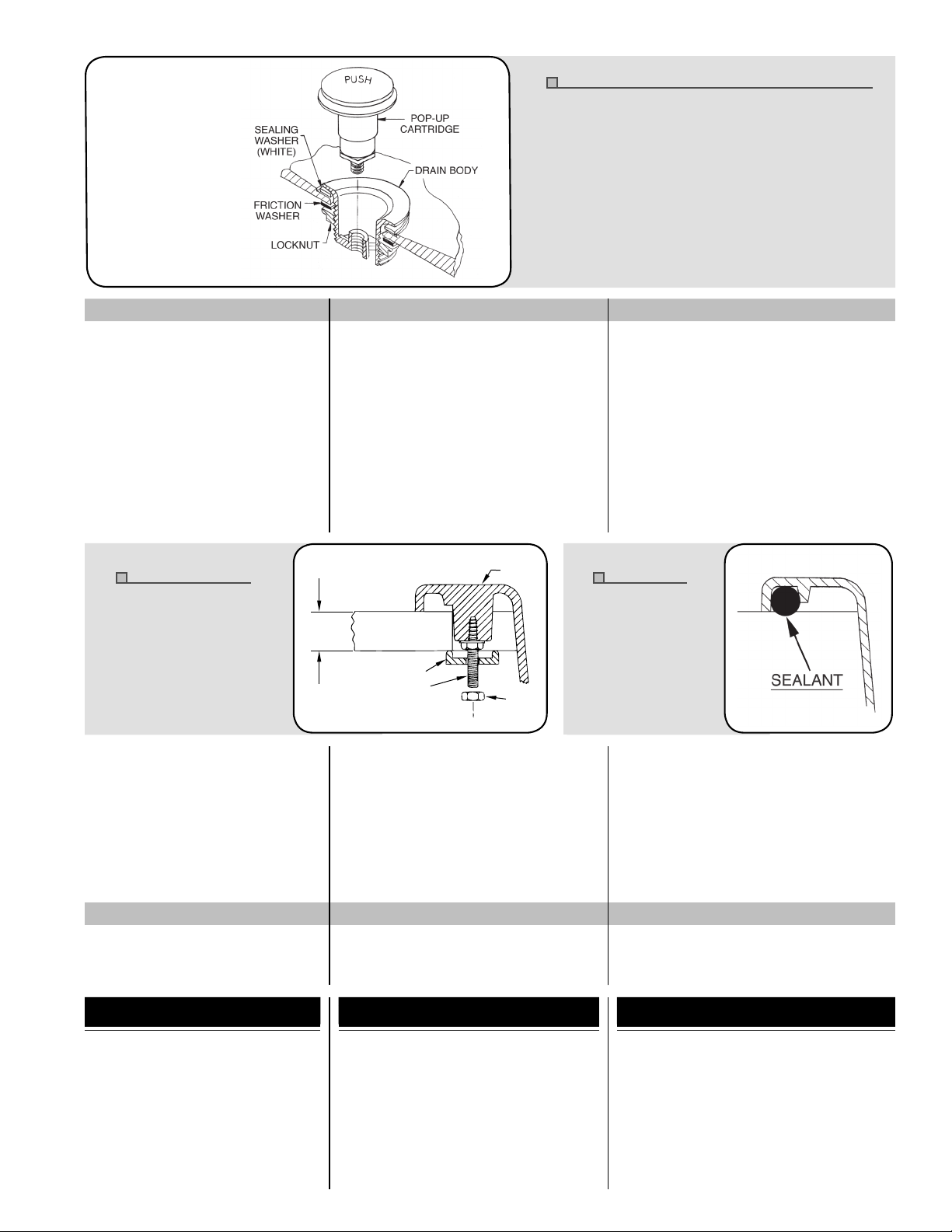 PUSH

POP-UP CARTRIDGE

SEALING WASHER (WHITE)

DRAIN BODY

FRICTION WASHER

LOCKNUT

SEALANT