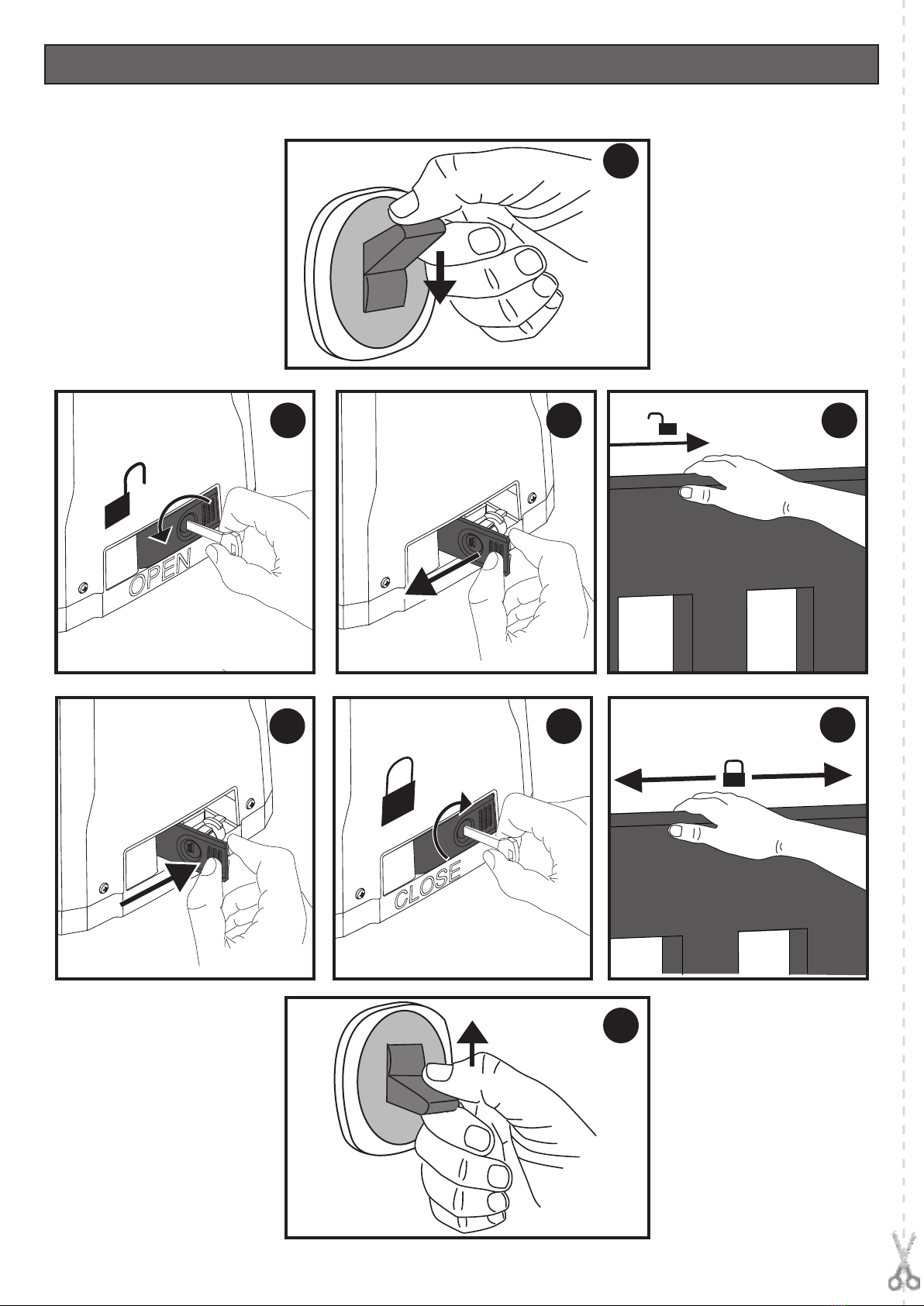 OPEN

CLOSE