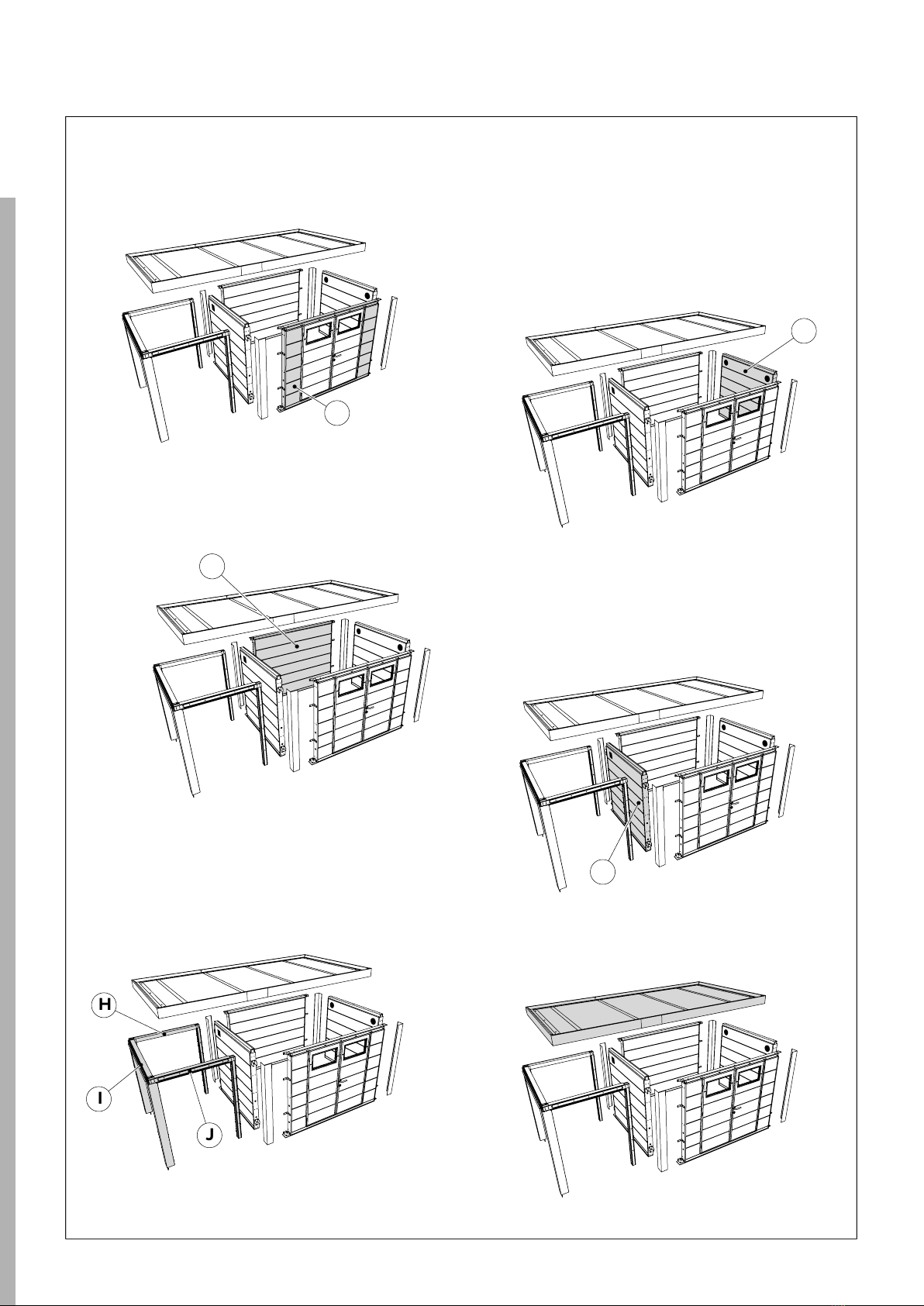 H

I

J