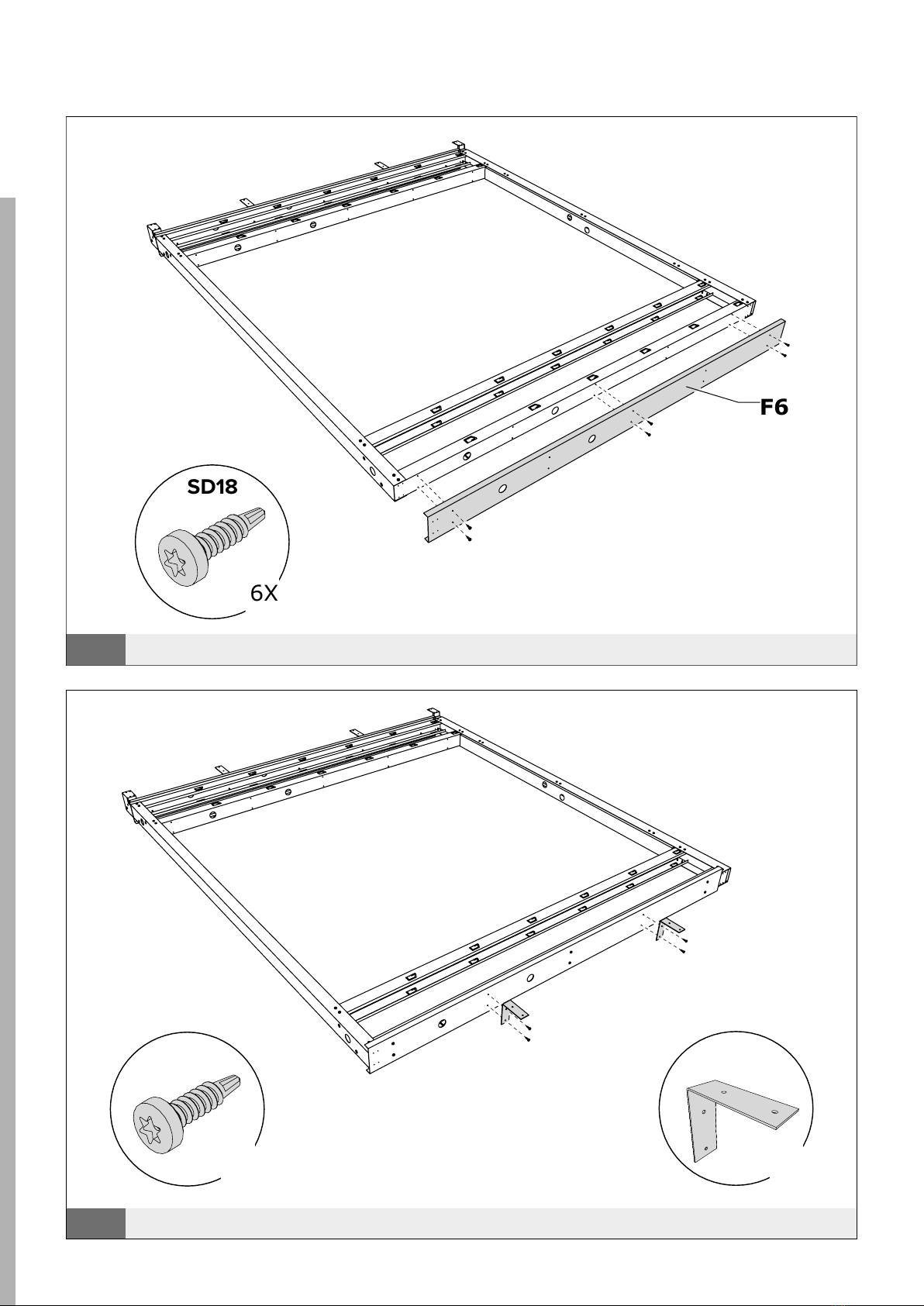 F6

SD18

6X