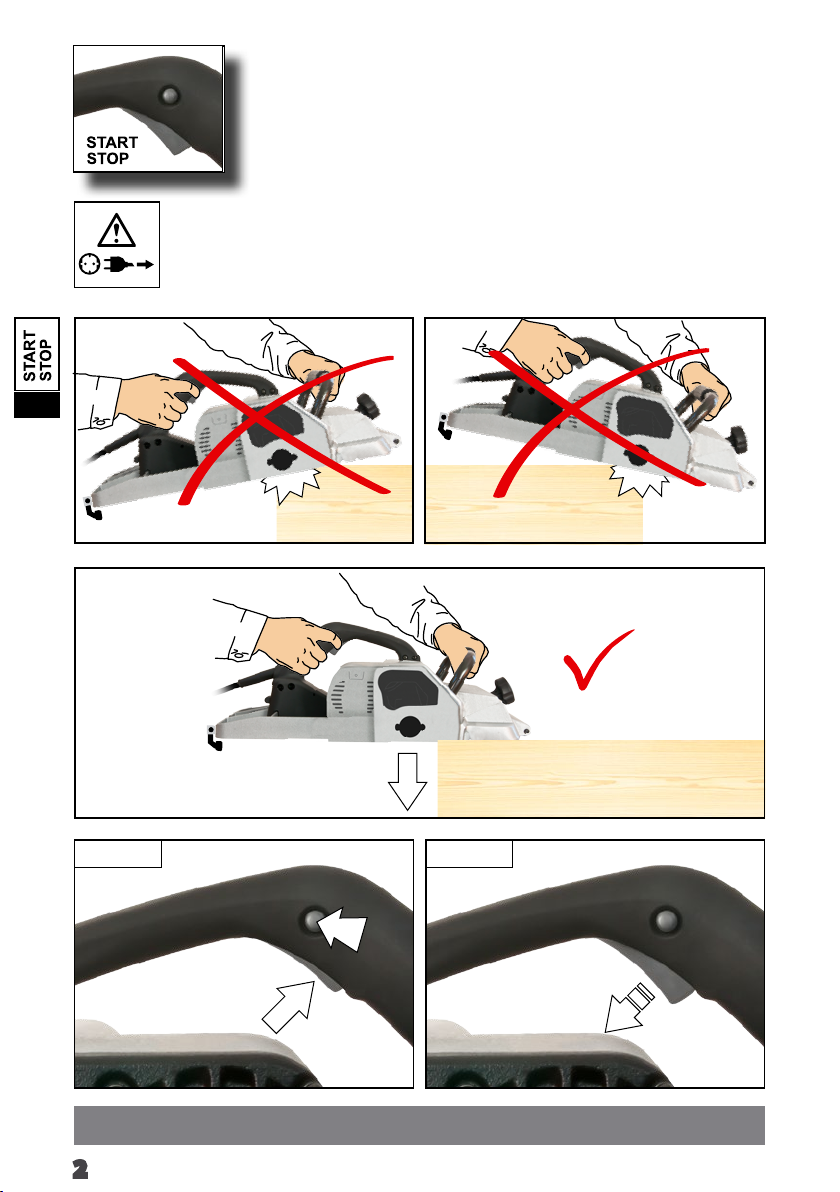 START
STOP

START
STOP

2