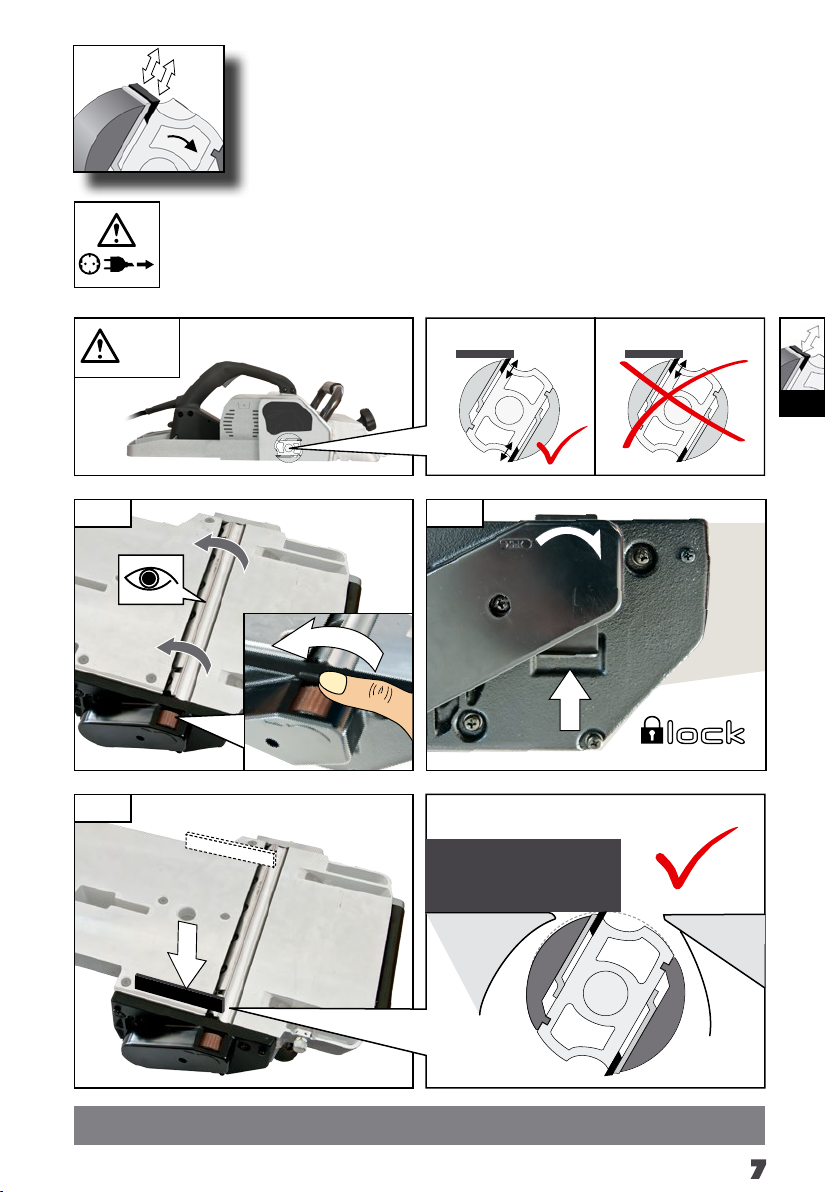 lock

7