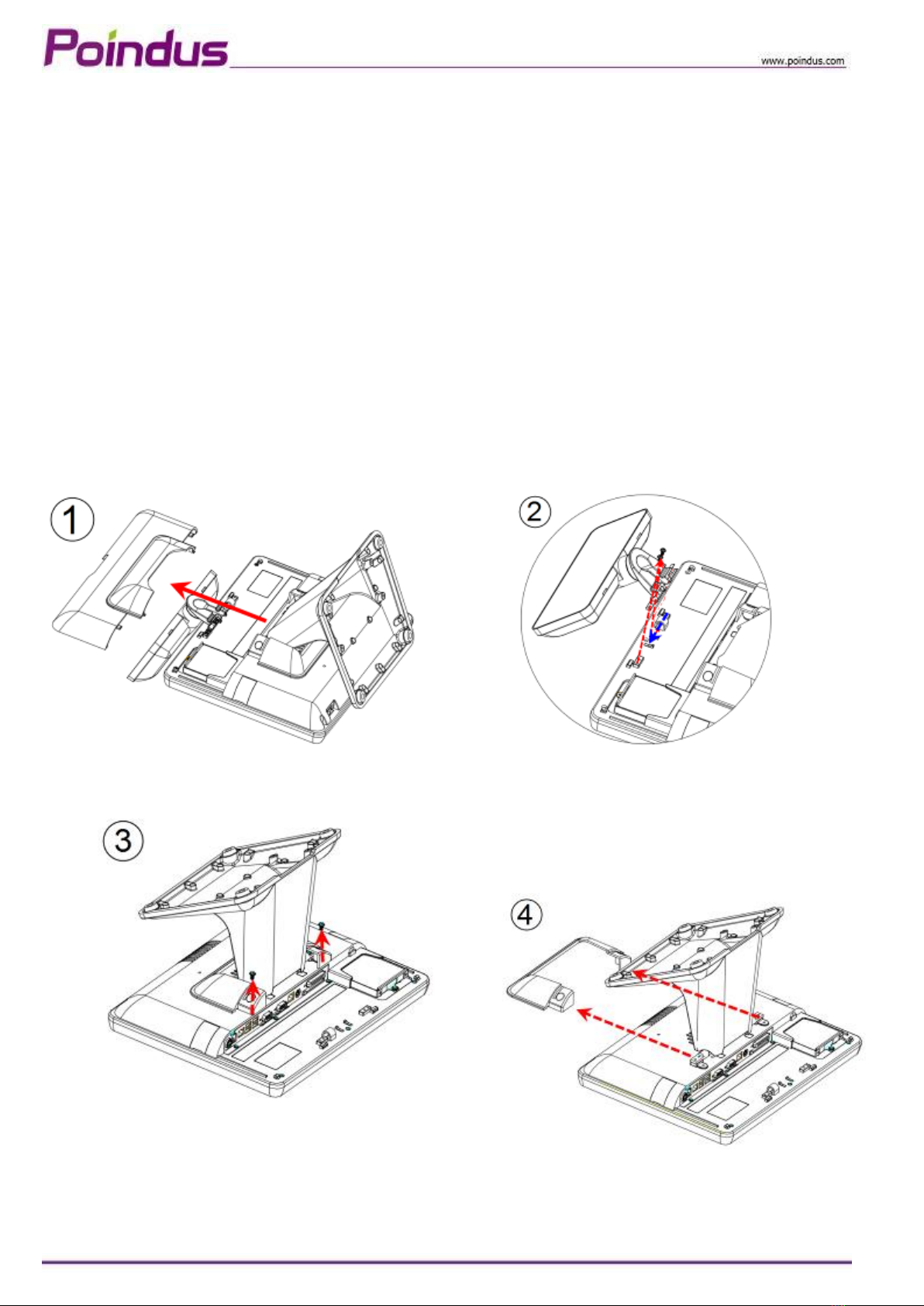 Poindus

www.poindus.com

1

2

3

4