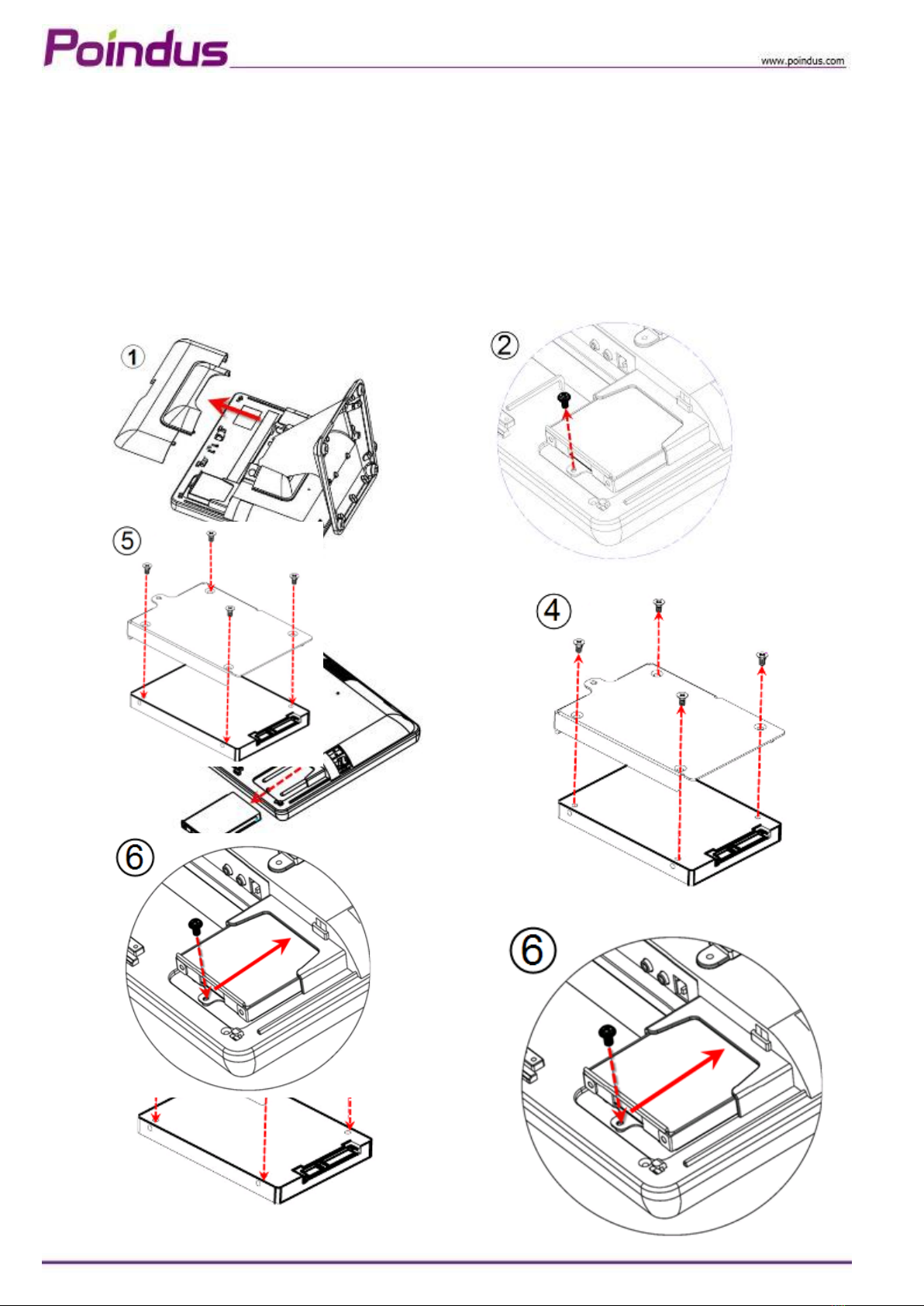 Poindus

www.poindus.com

①

②

⑤

④

⑥

⑥