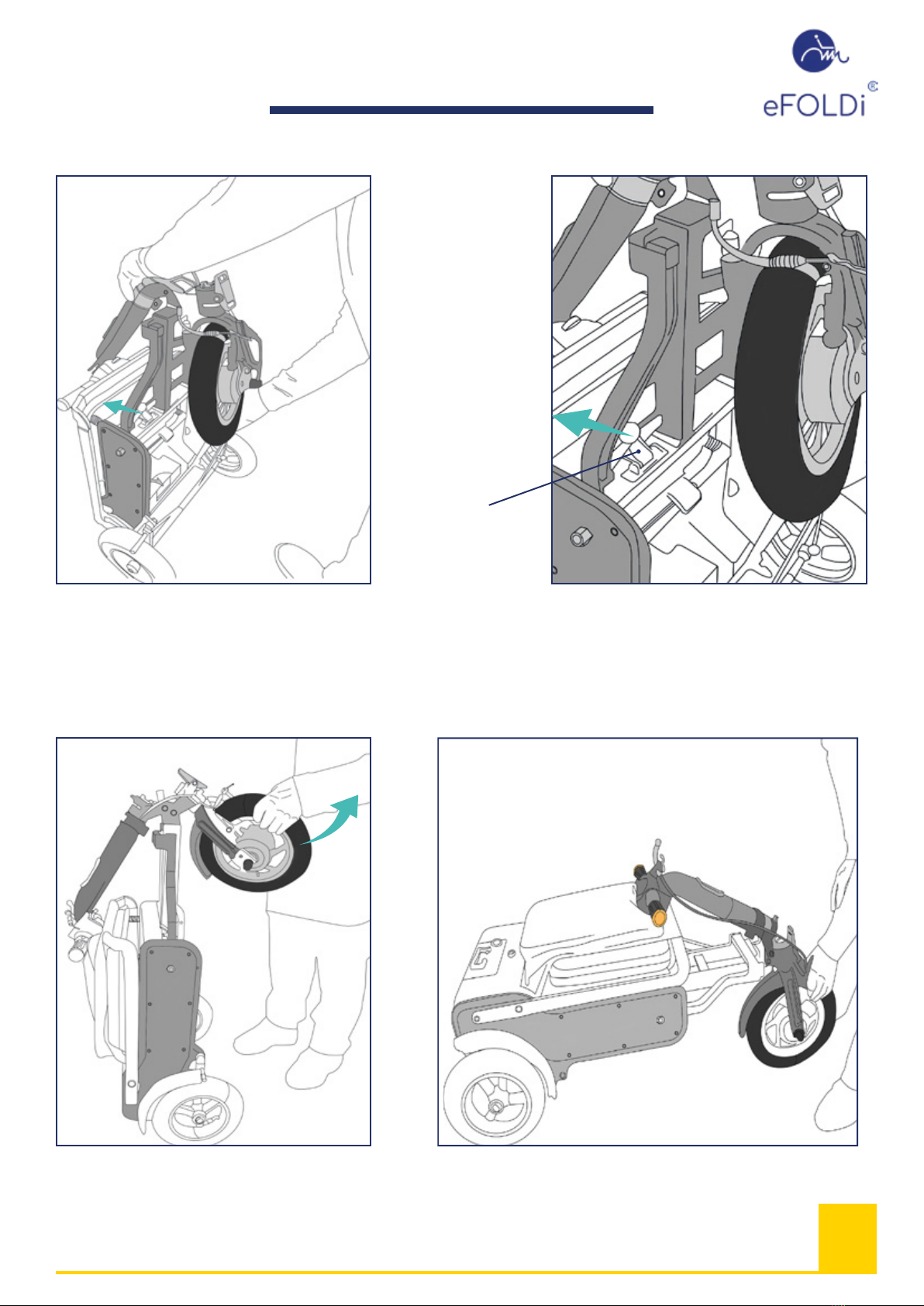 eFOLDi®