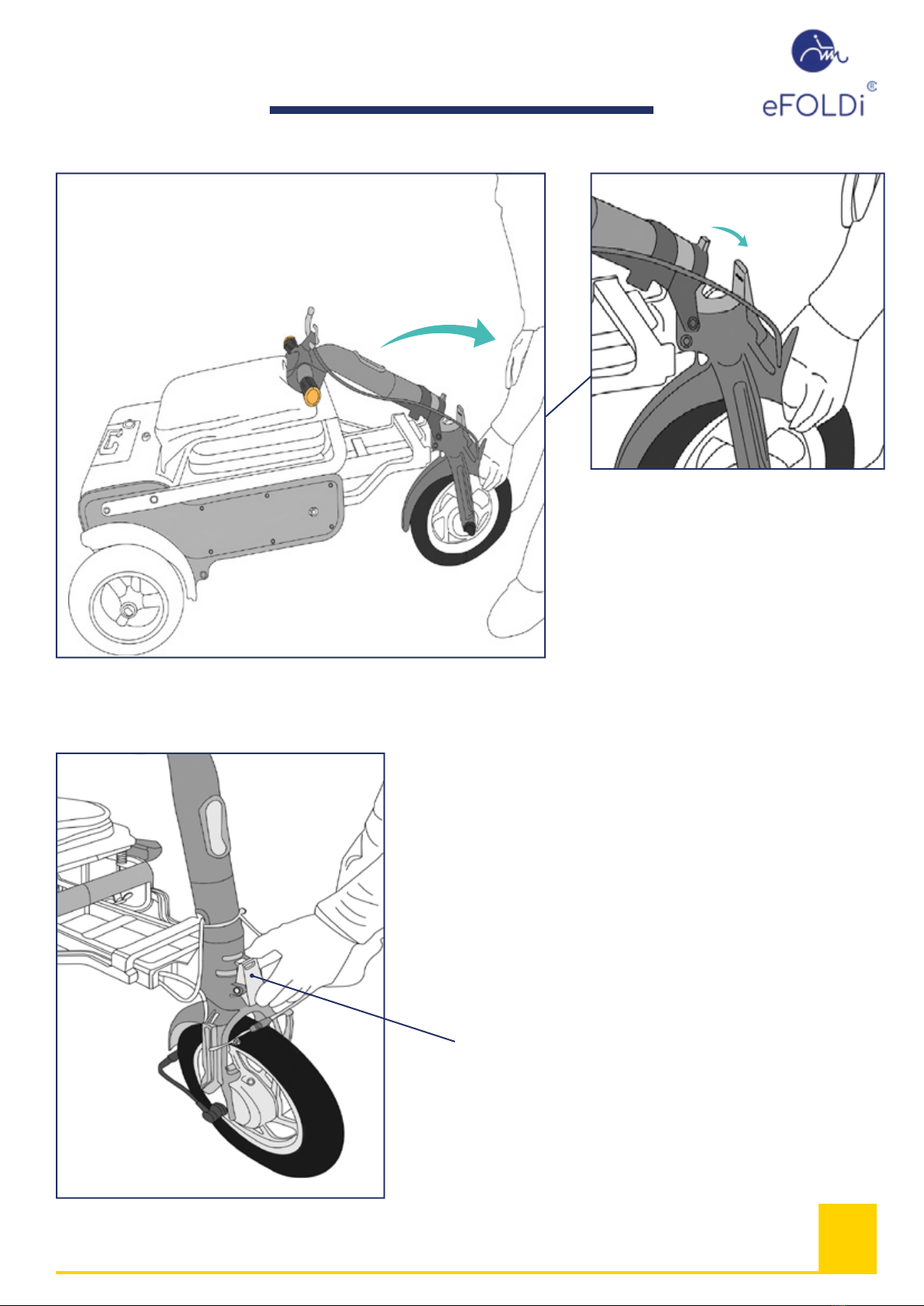 eFOLDi®