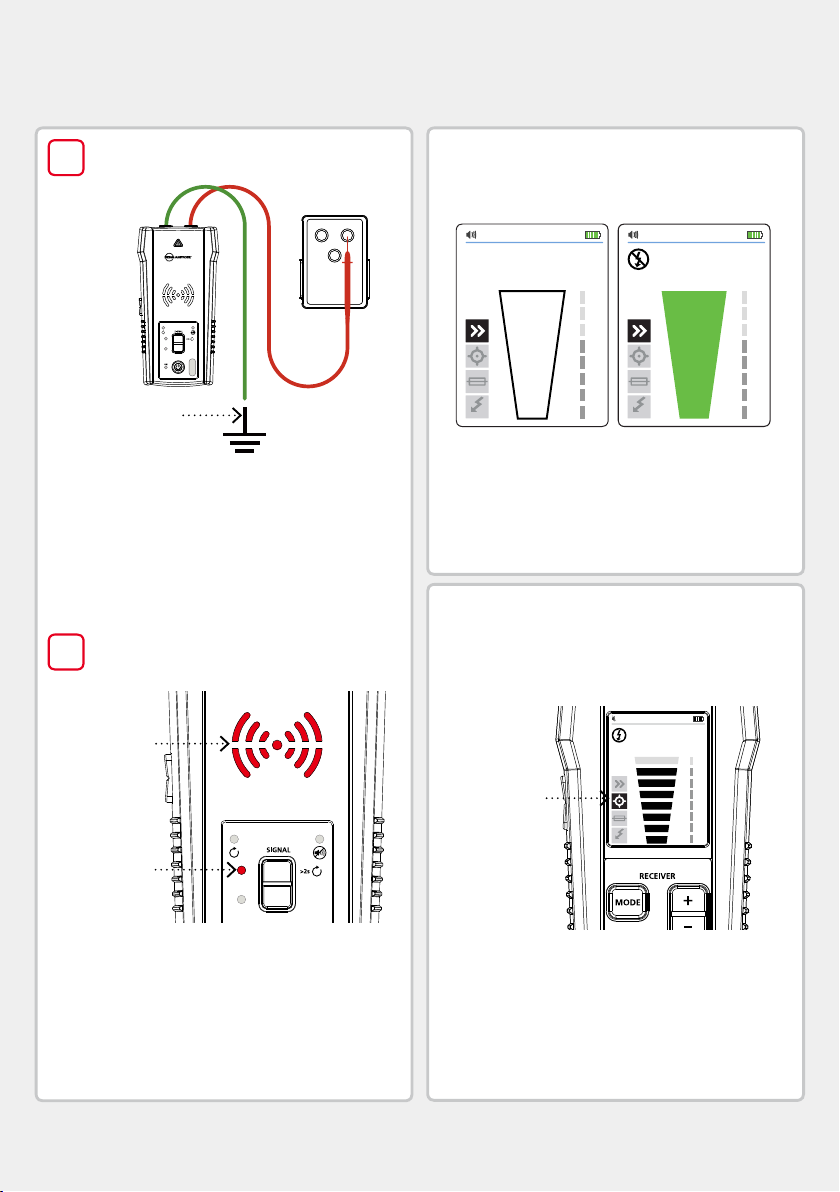 SIGNAL

>2x

RECEIVER

MODE

+

−