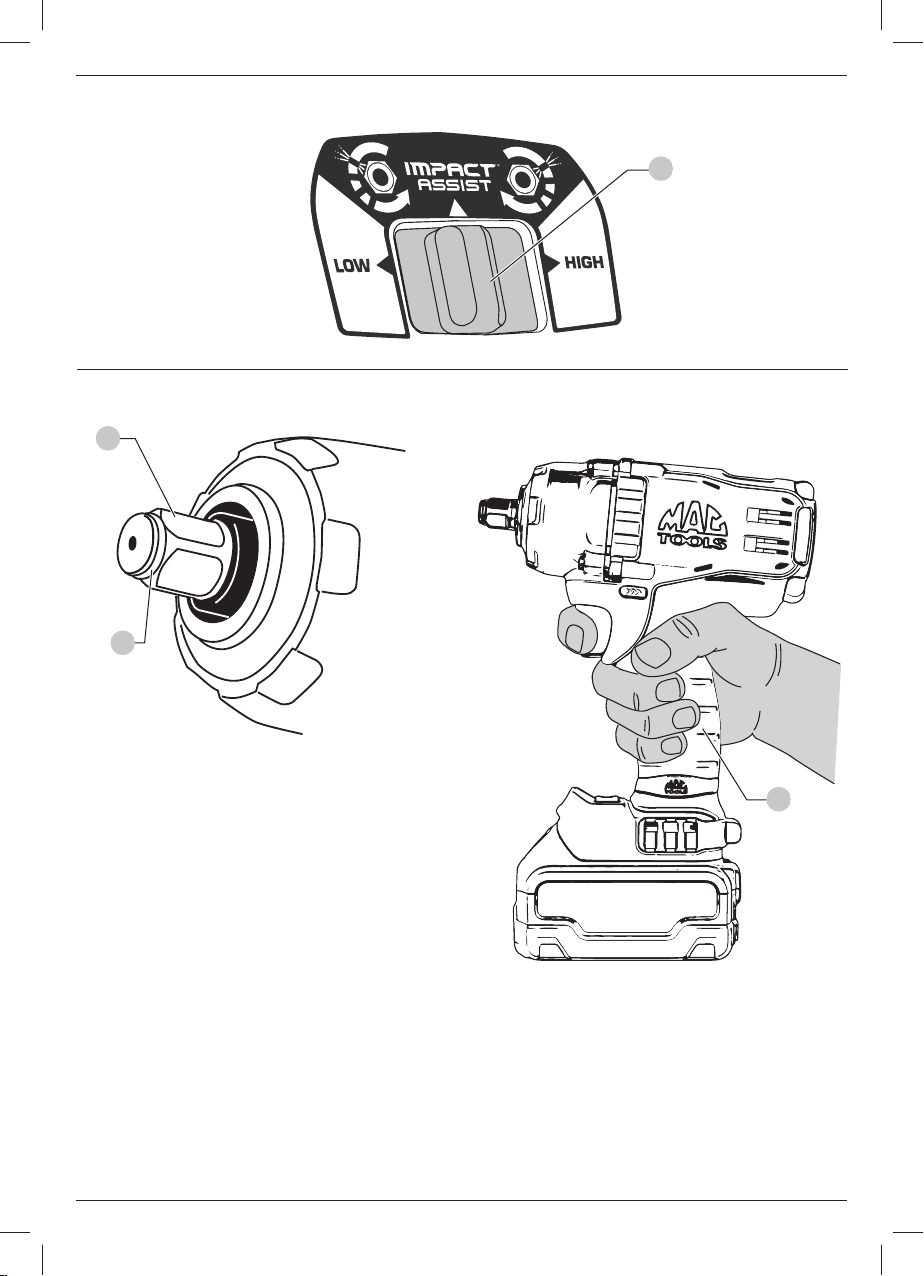 IMPACT™ ASSIST

LOW

HIGH

MAC TOOLS

MAC TOOLS