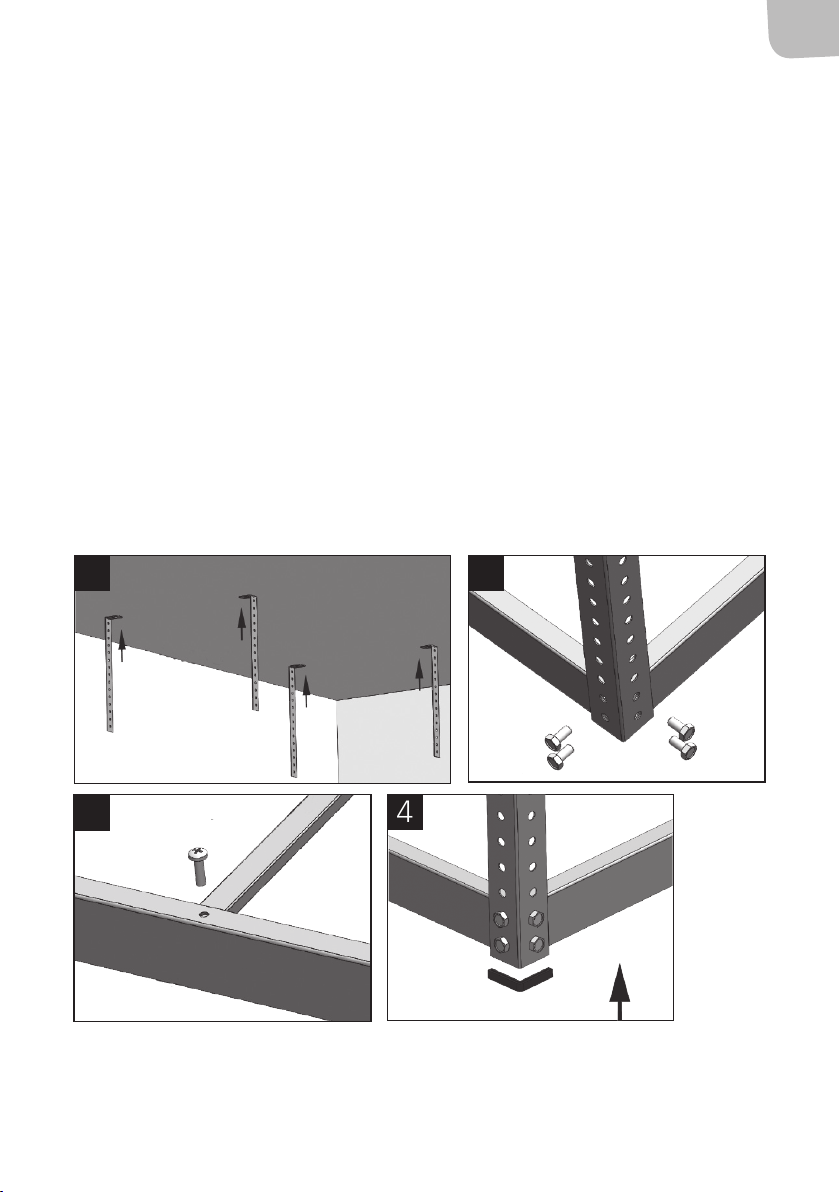 4