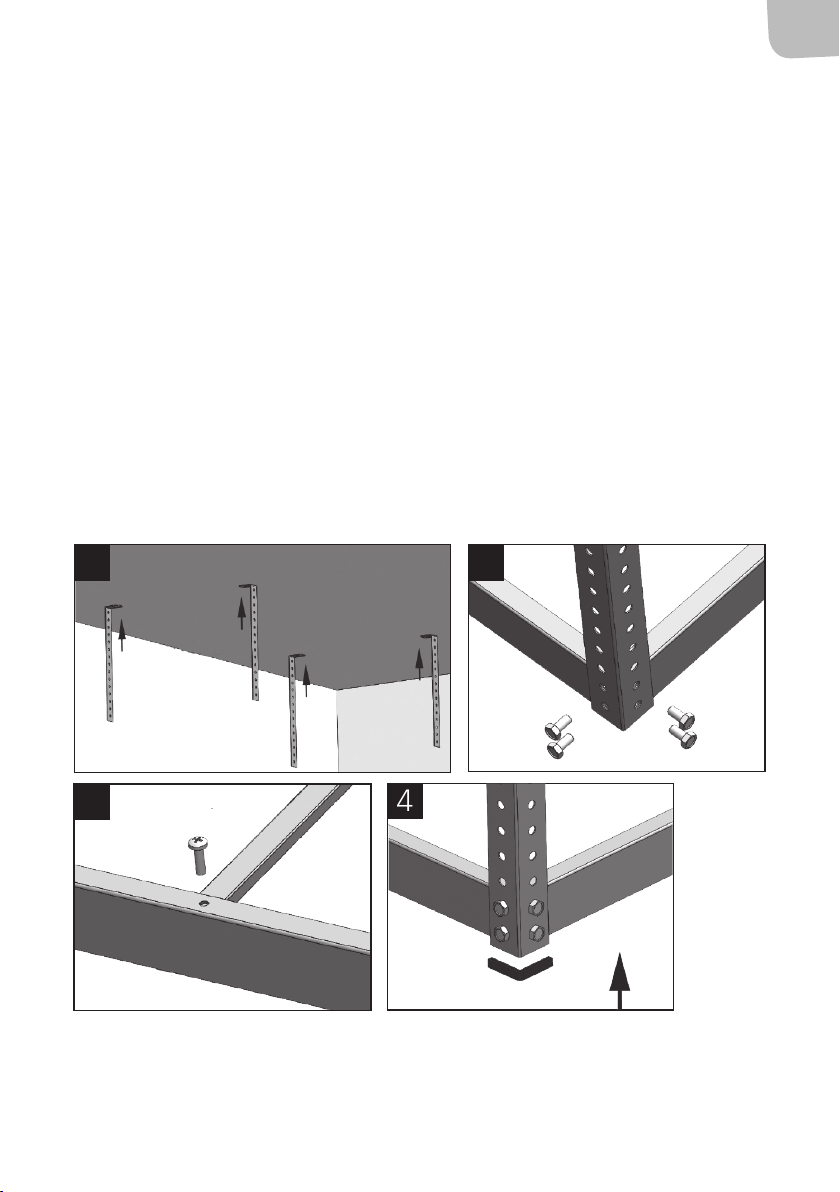 4