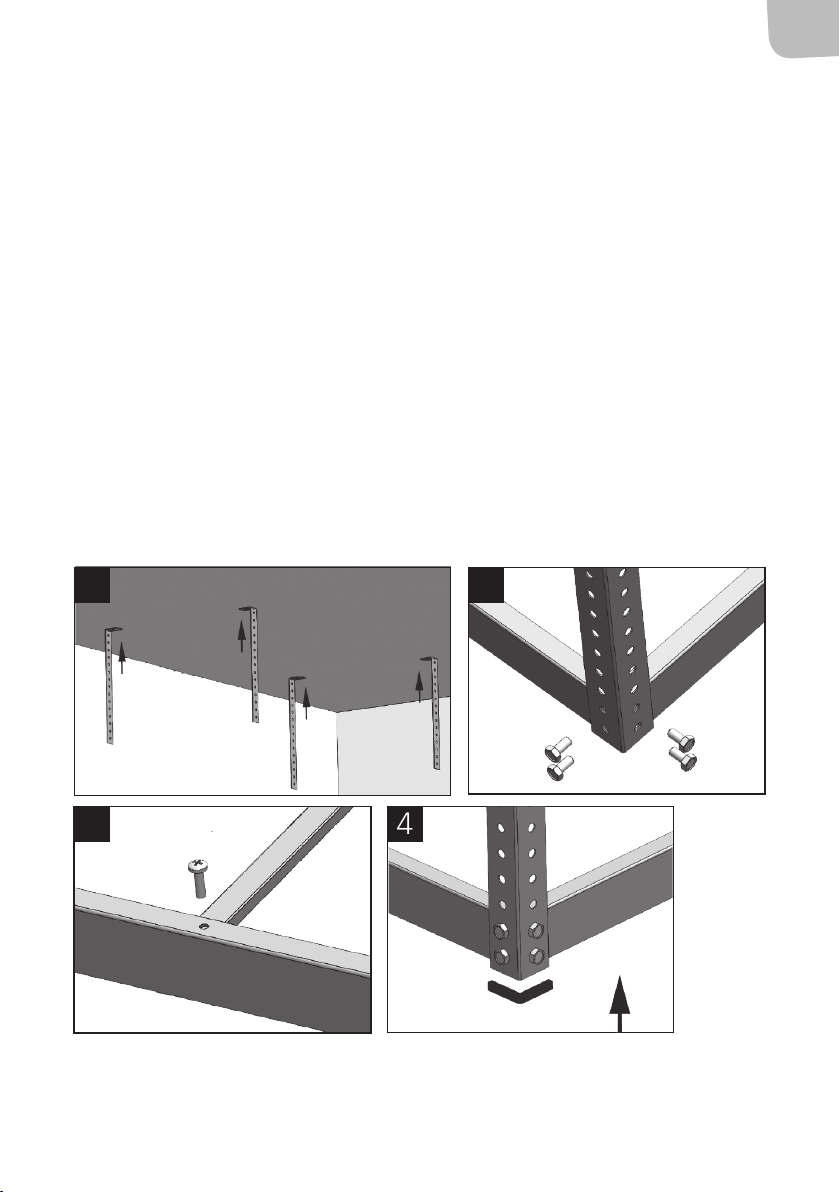 4