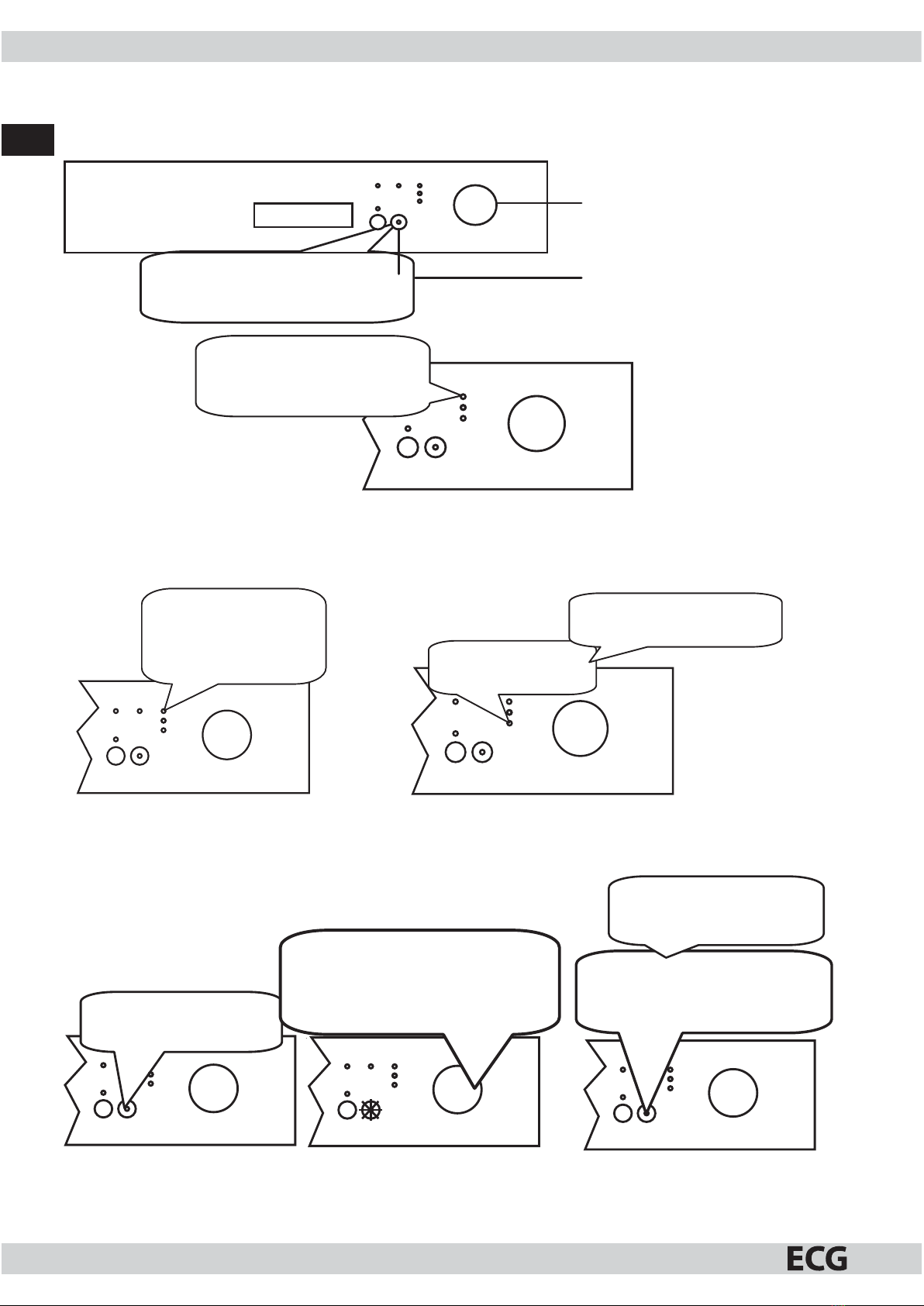 ECG