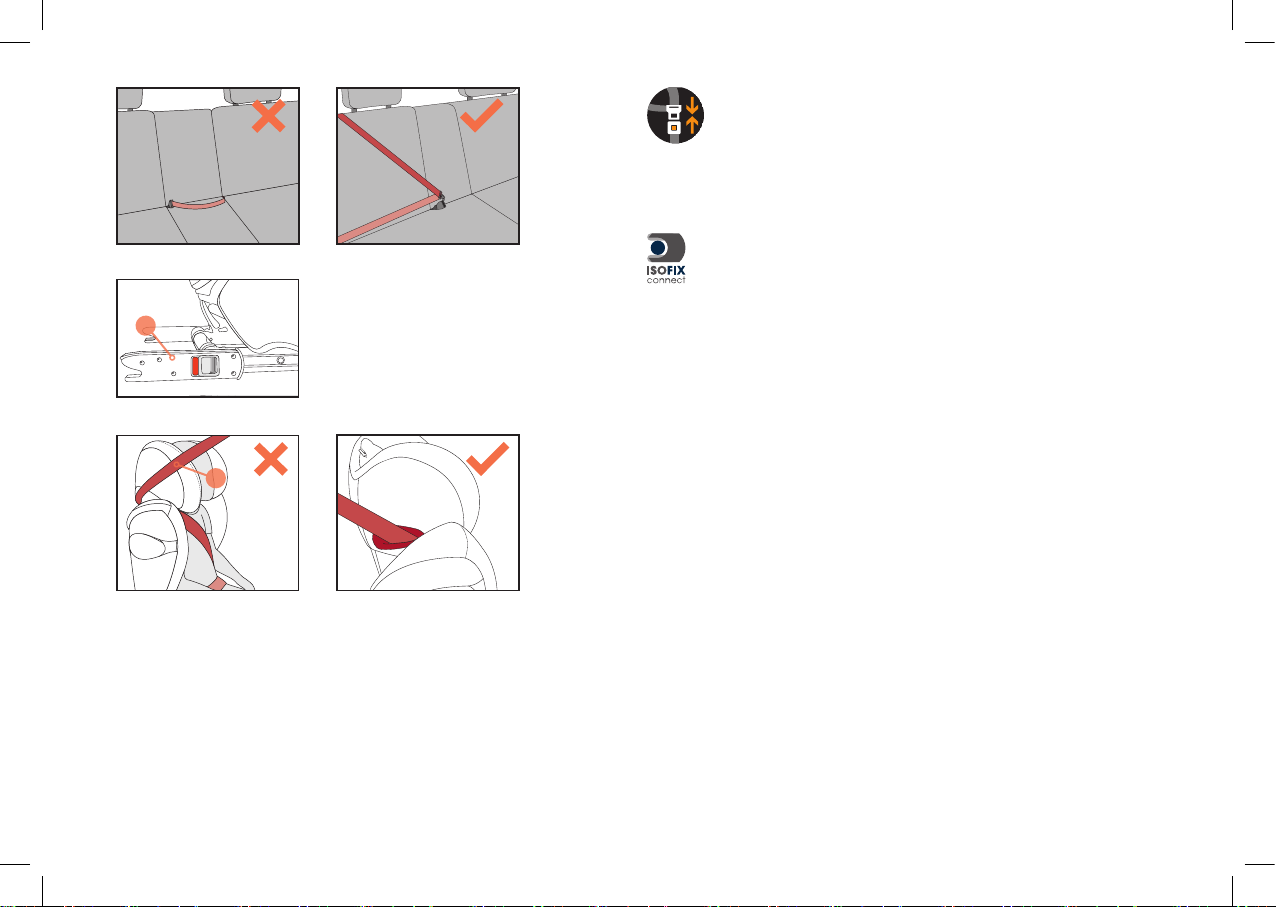 ISOFIX
connect