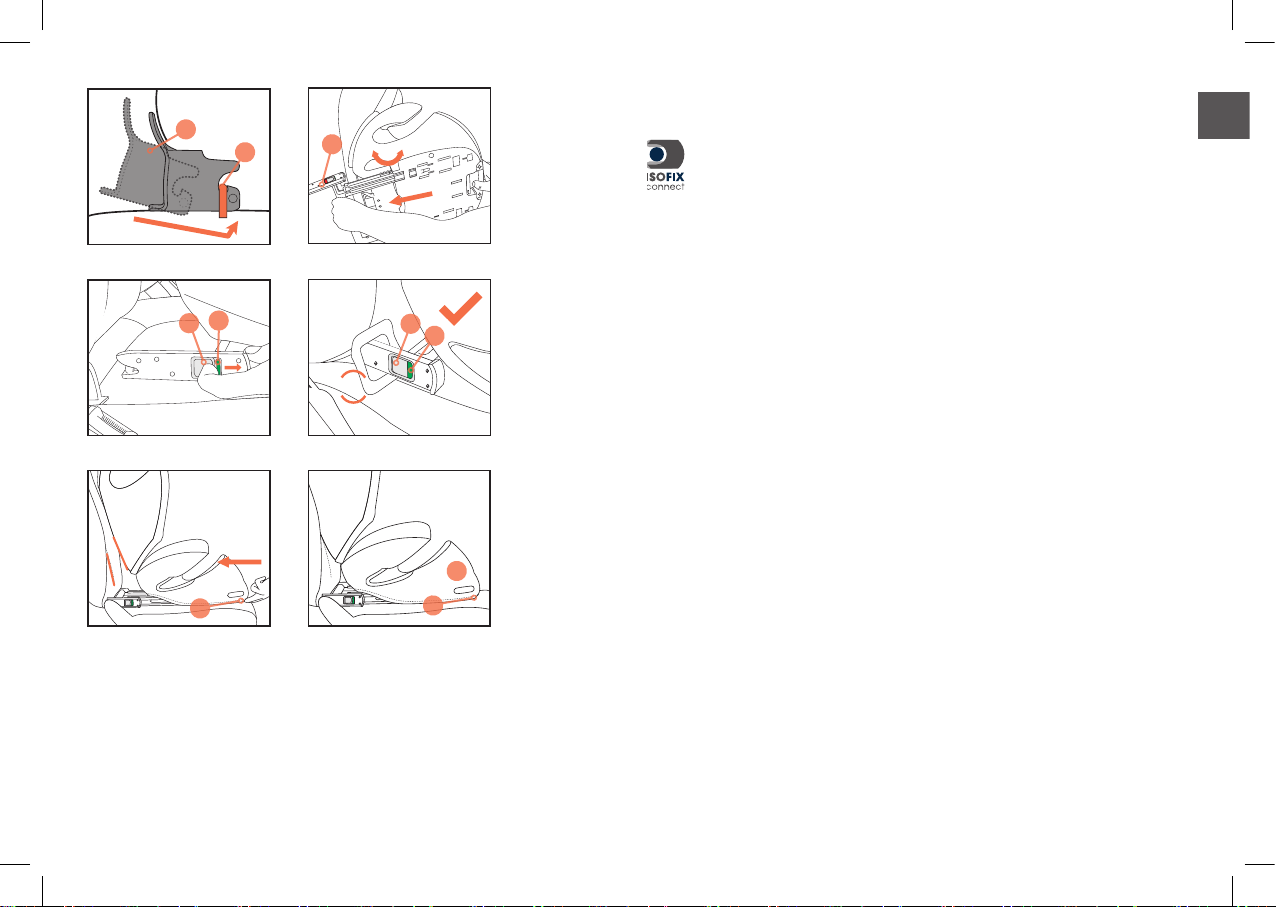 ISOFIX
connect