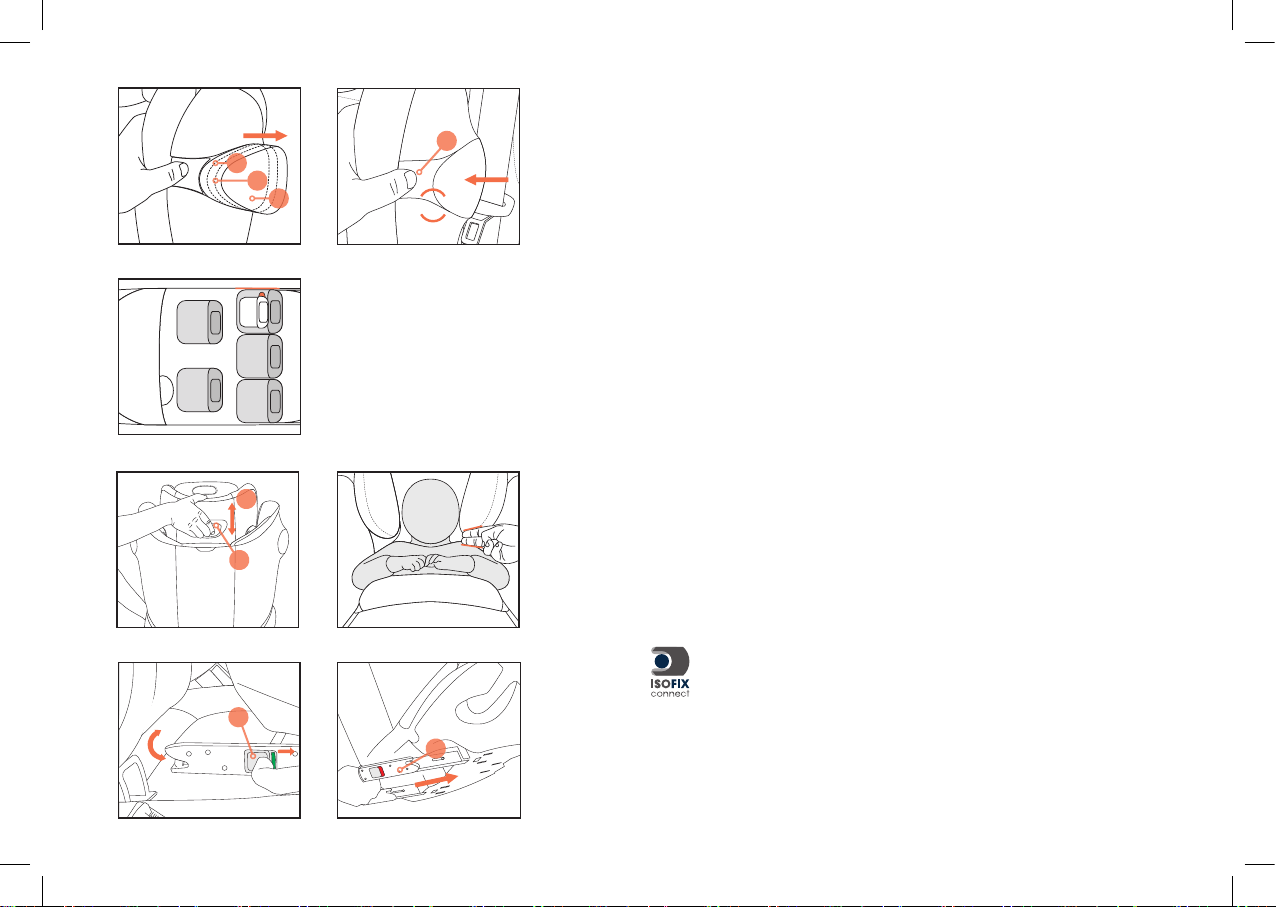 ISOFIX
connect