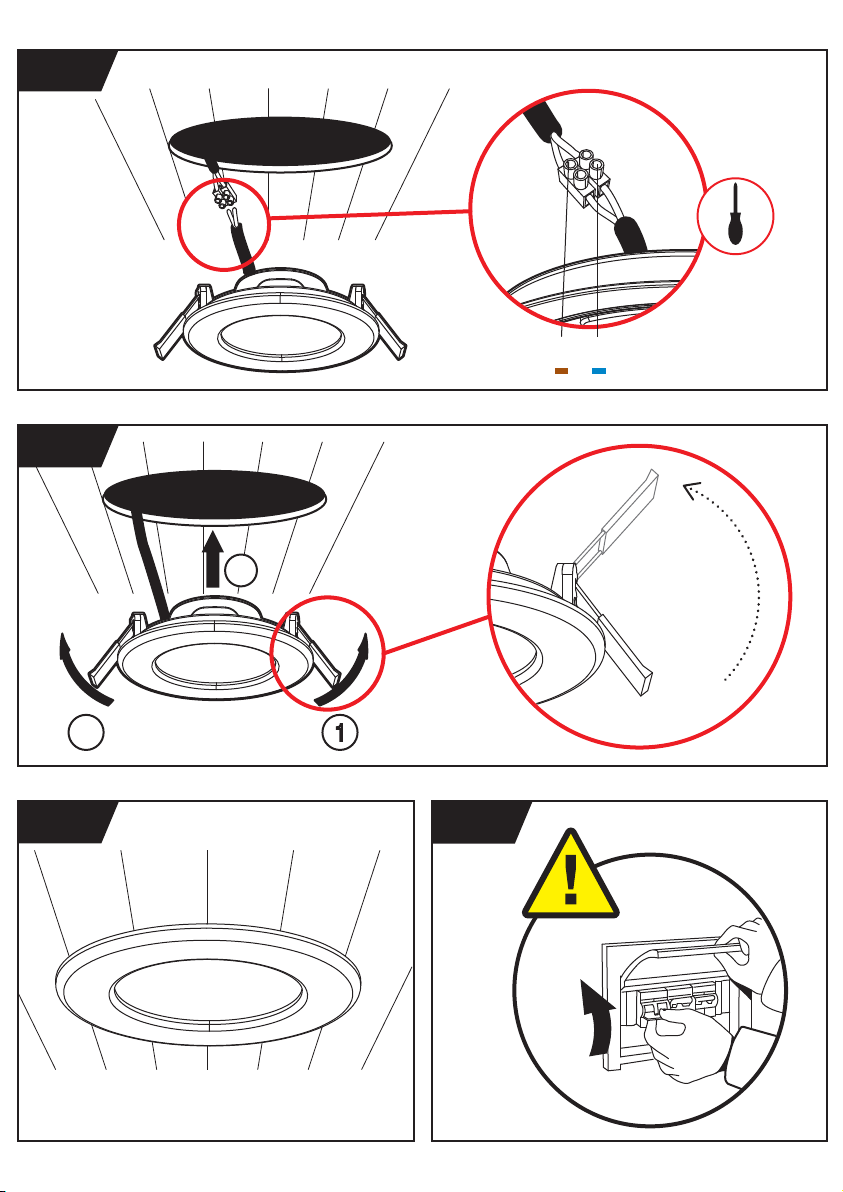 1