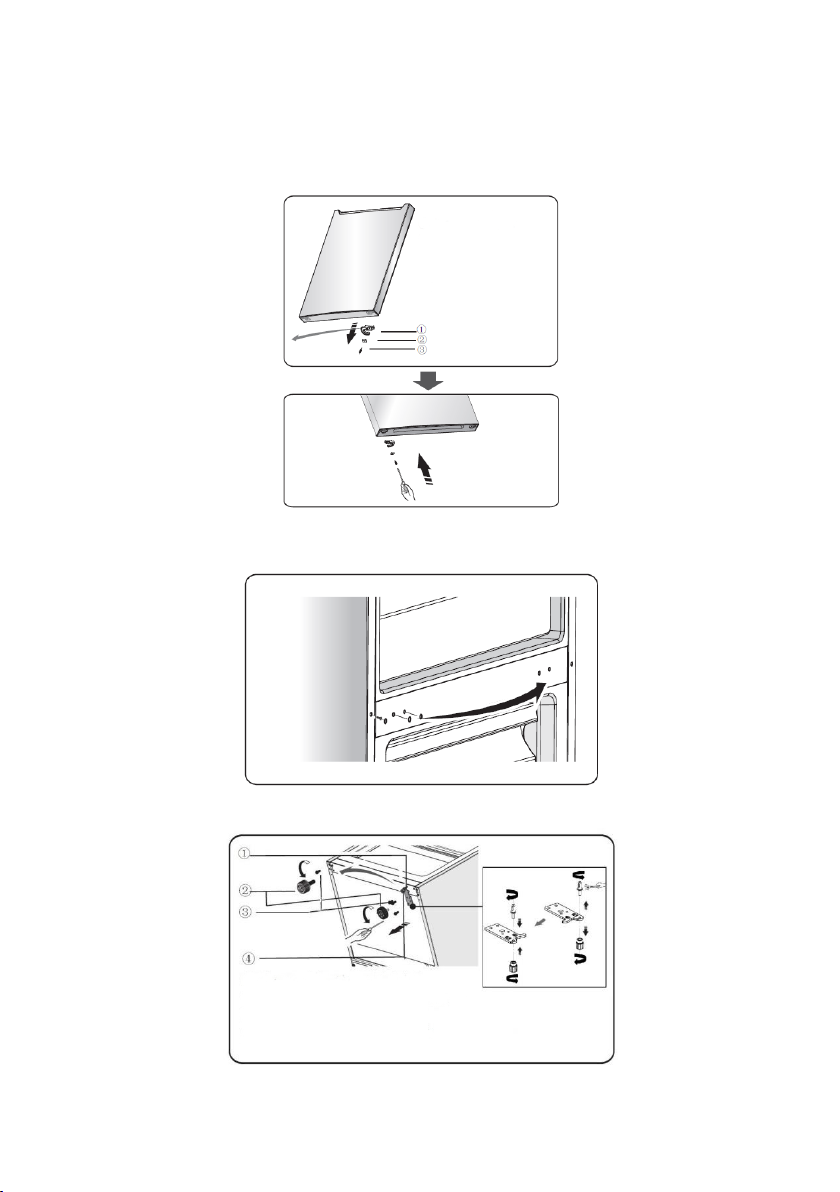 ①
②
③

①
②
③
④