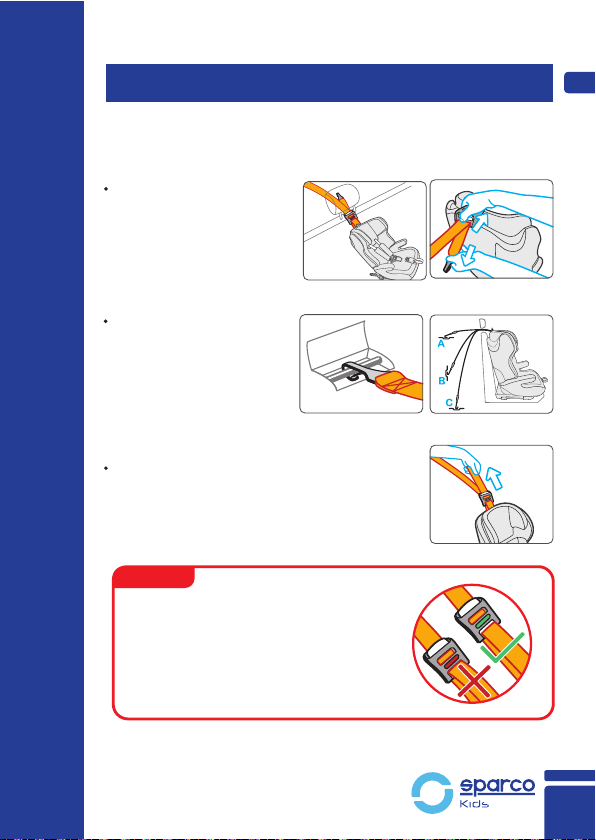 A

B

C

sparco
Kids