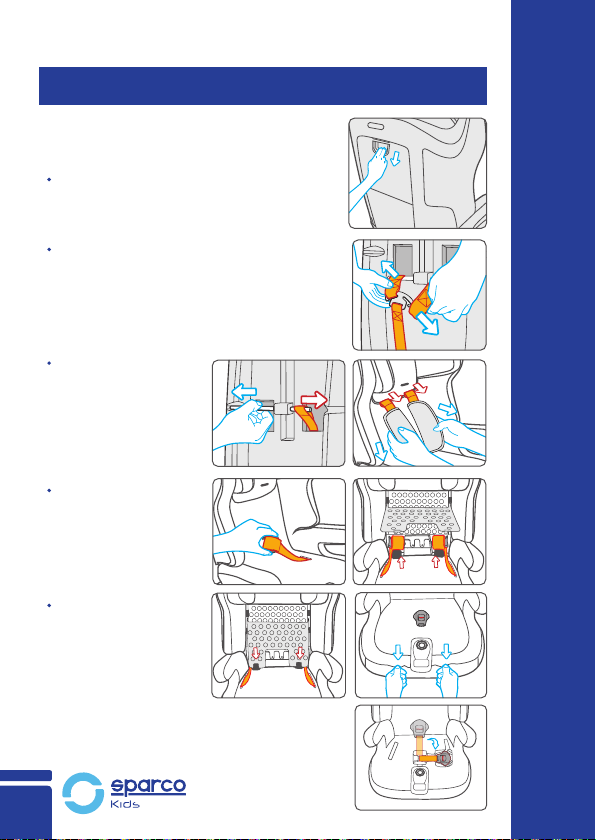 sparco
Kids