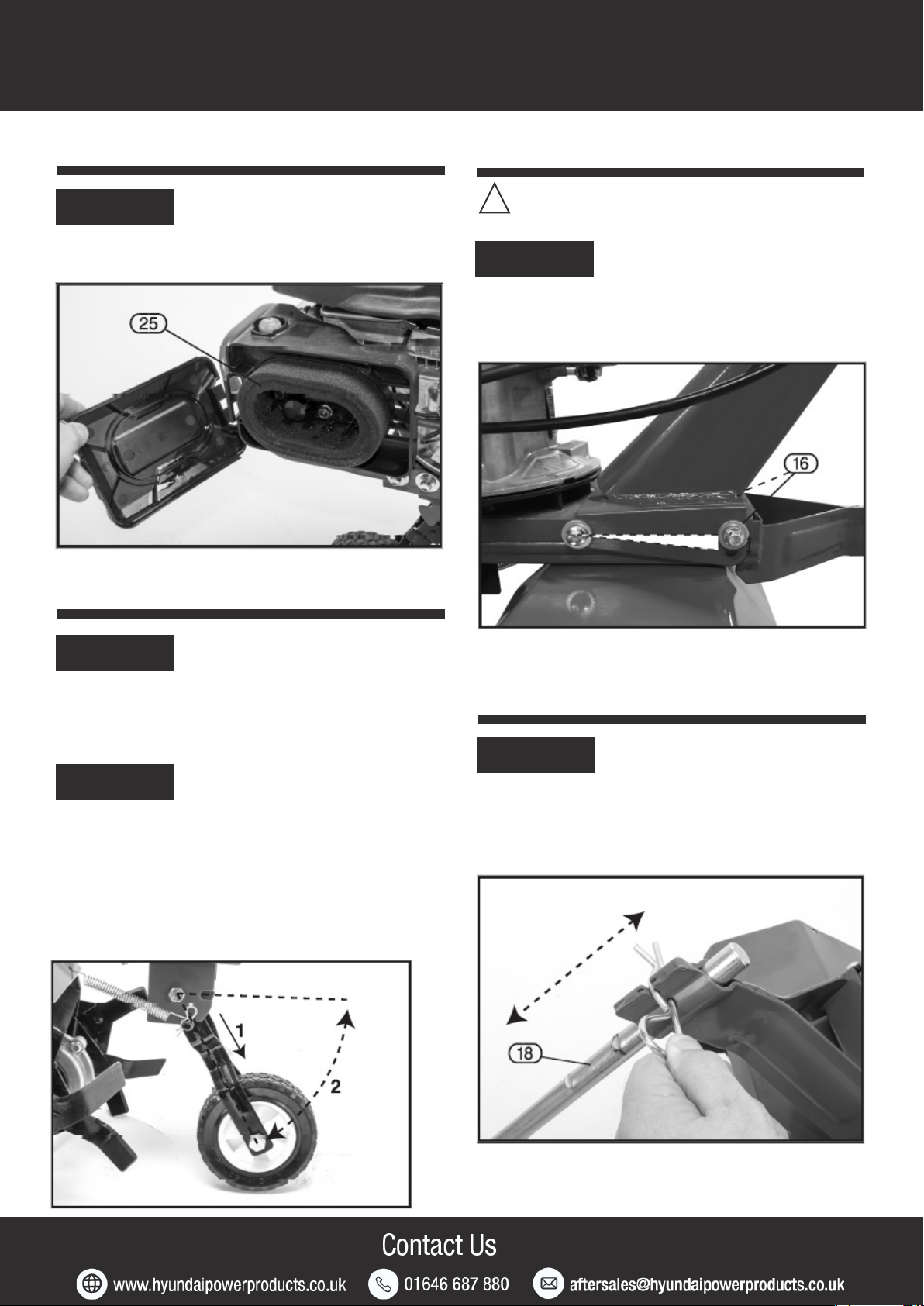 25

16

1

2

18

Contact Us

www.hyundaipowerproducts.co.uk

01646 687 880

aftersales@hyundaipowerproducts.co.uk