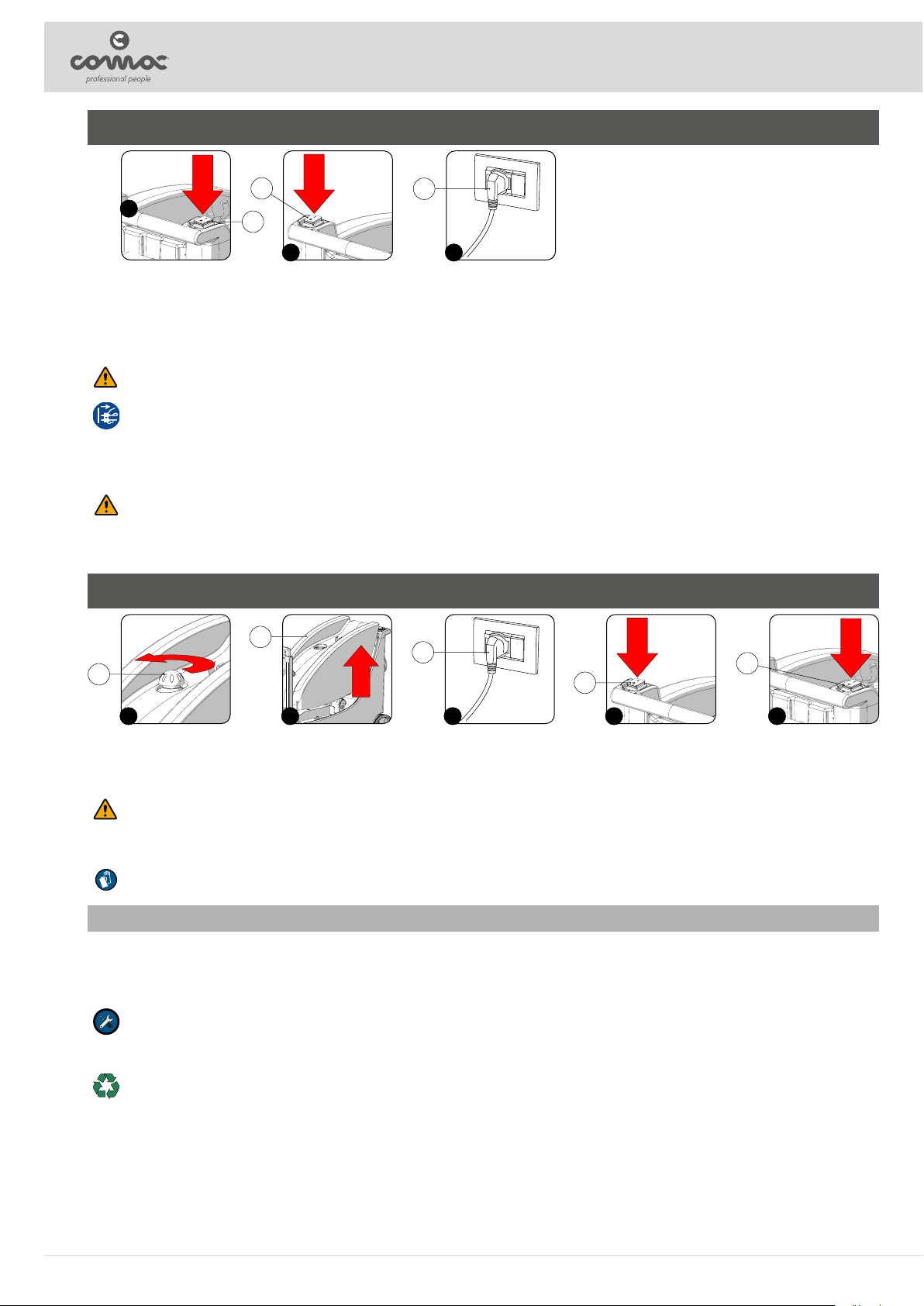 comac
professional people