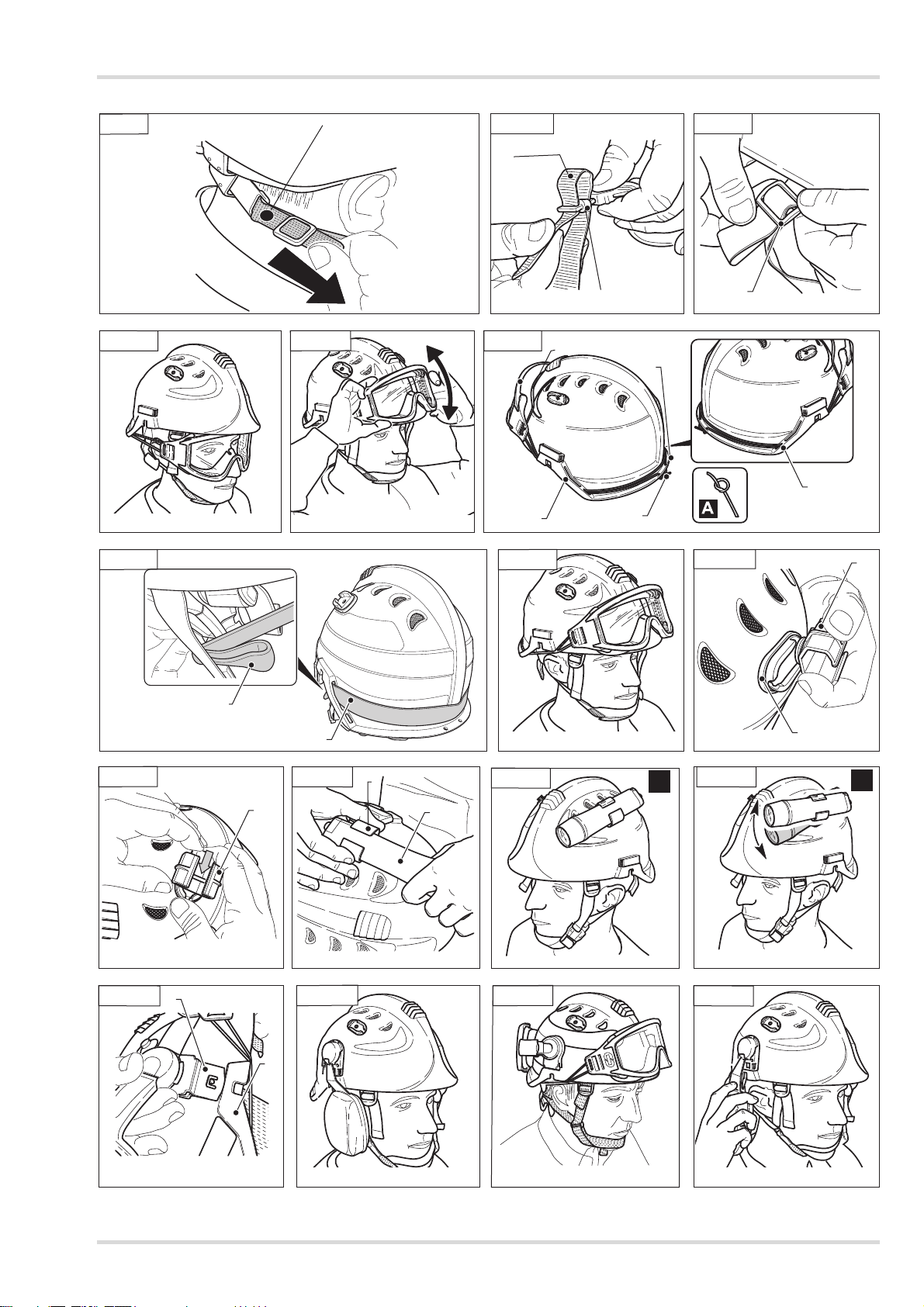 A