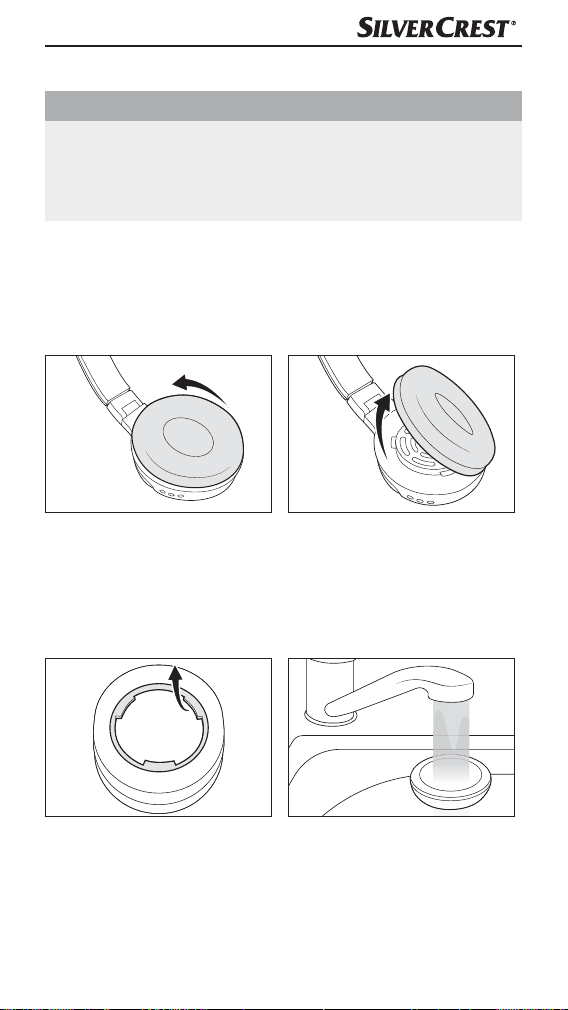 SILVERCREST®