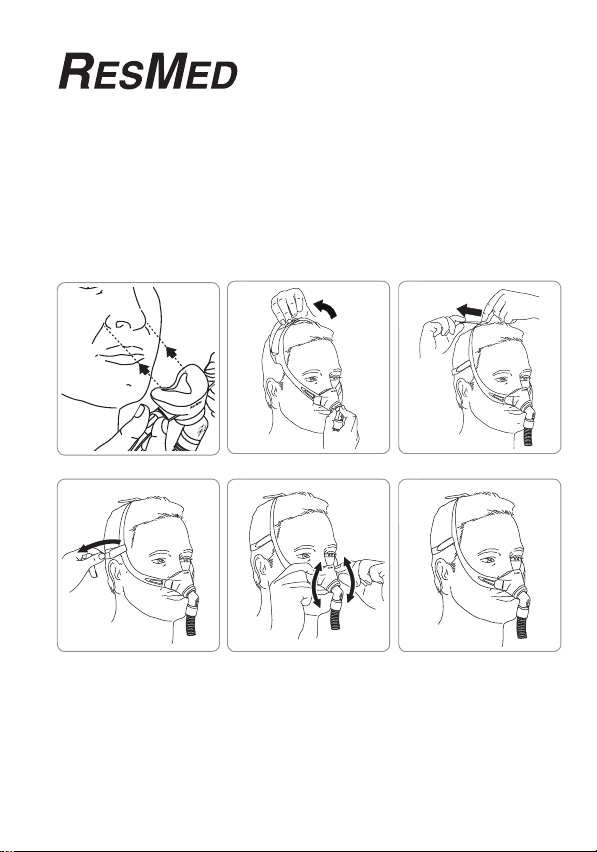 RESMED