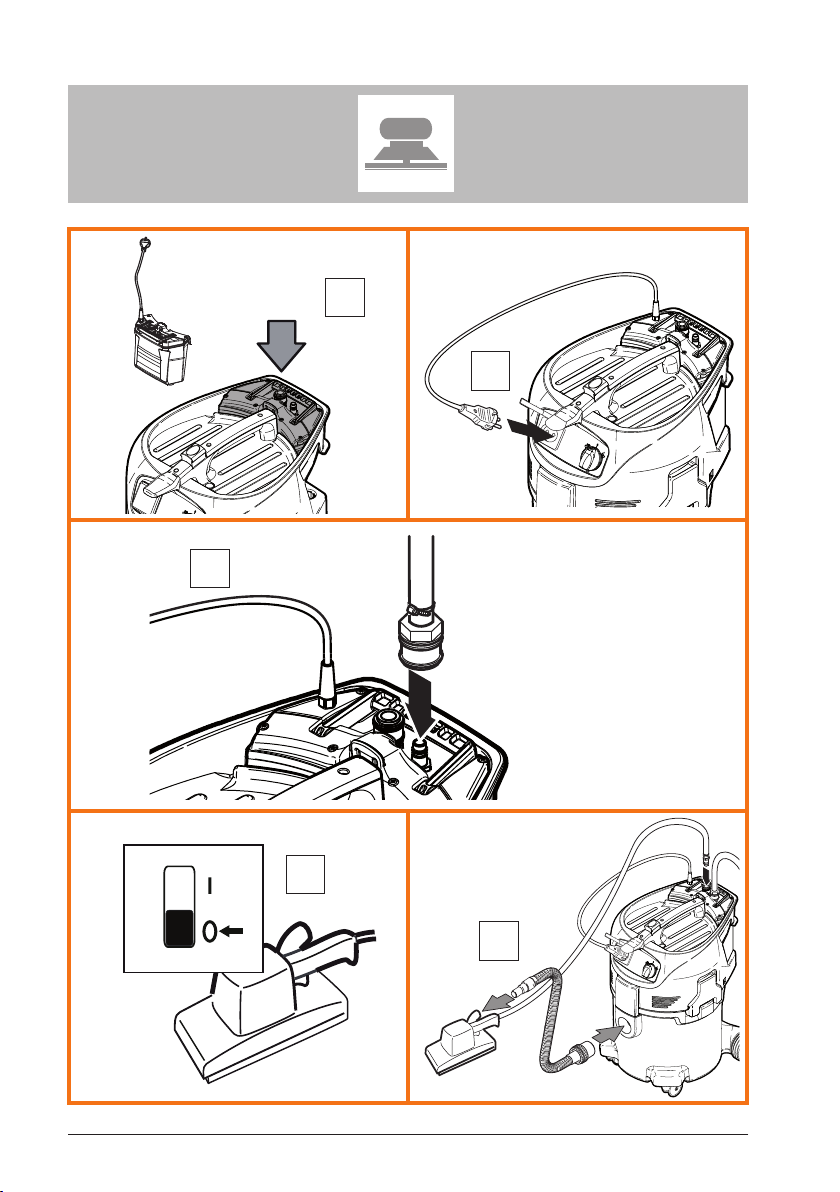 I
0