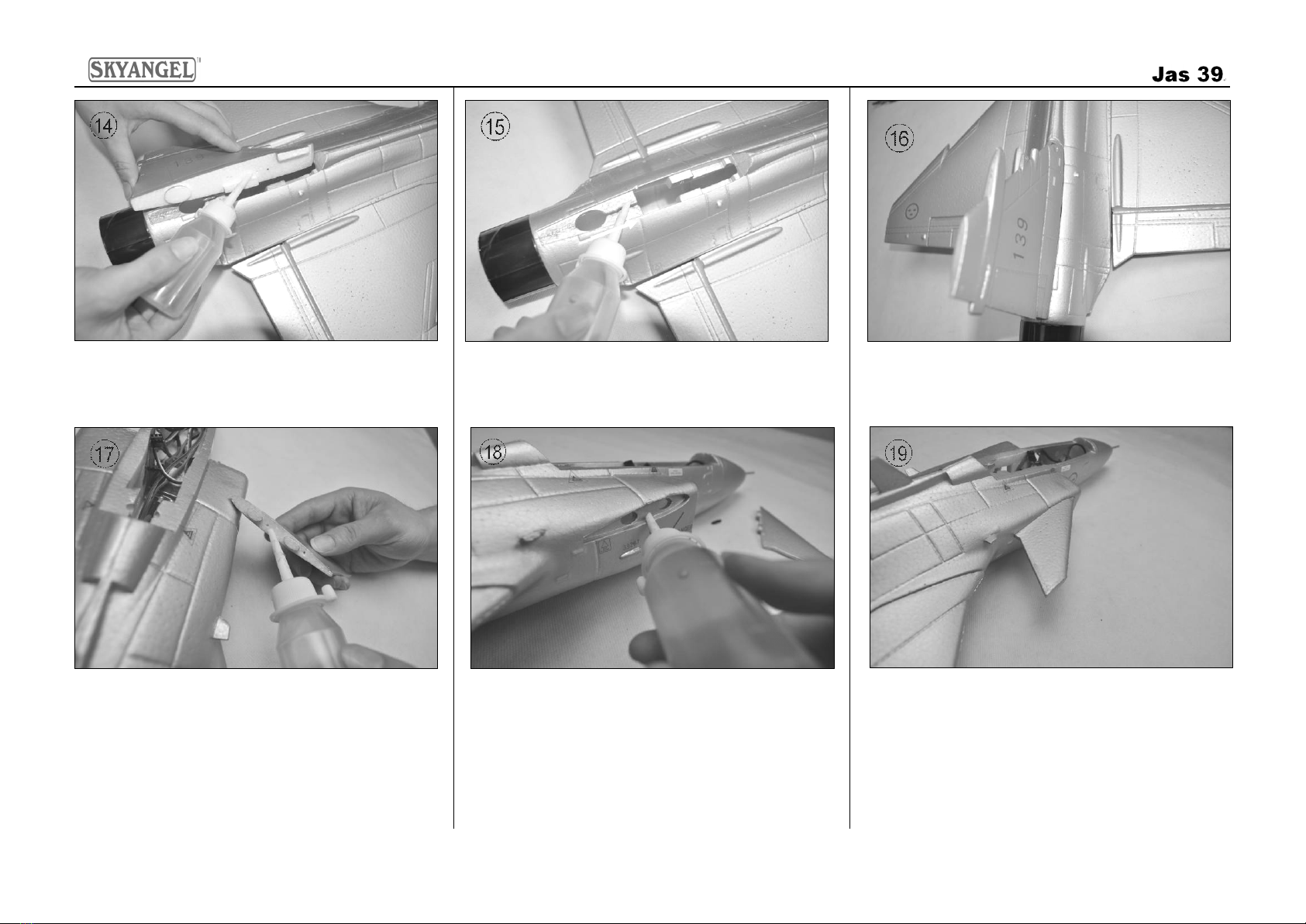 SKYANGEL

Jas 39

14

15

16

139

17

18

19