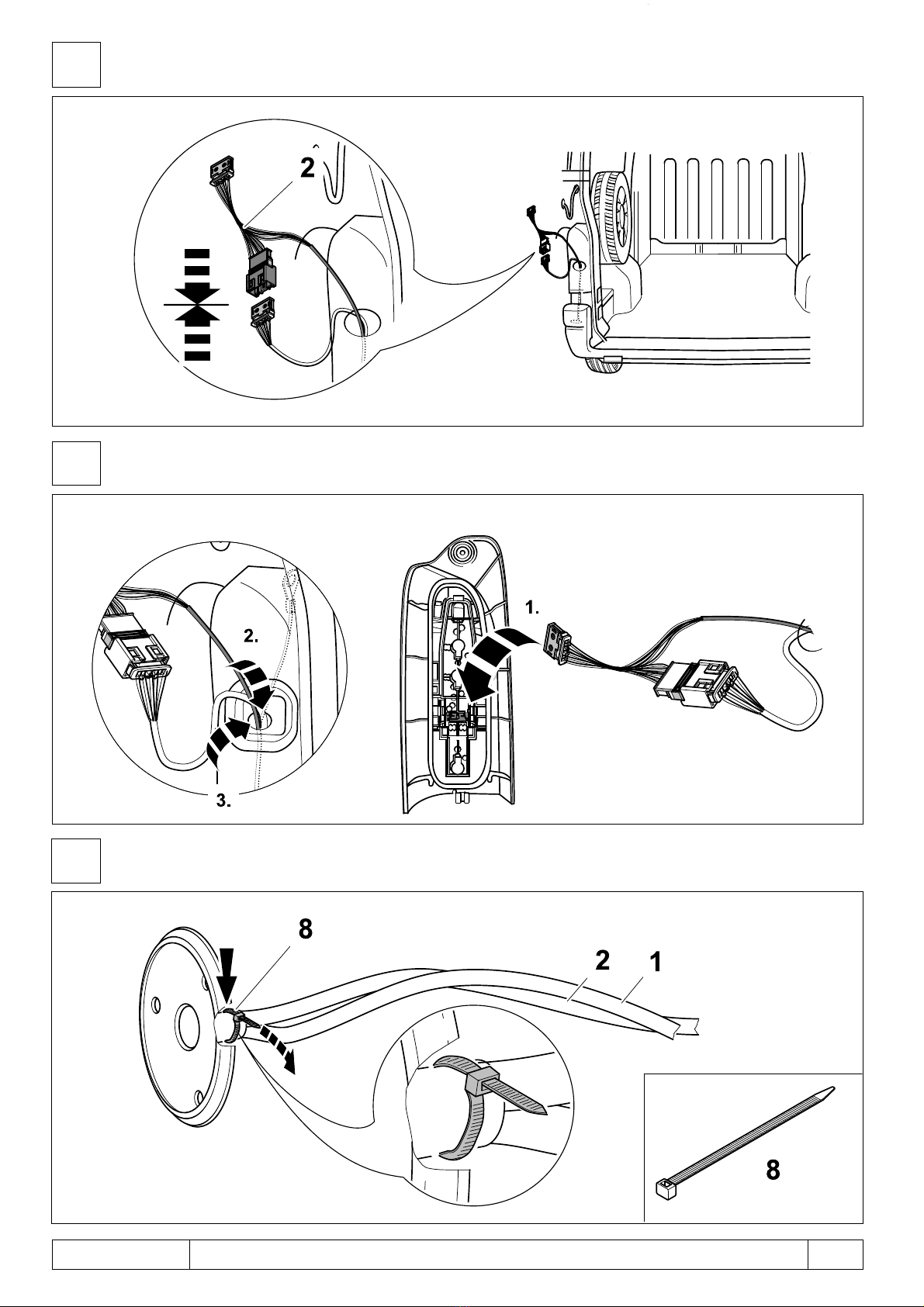 2

1.

2.

3.

8

2

1

8