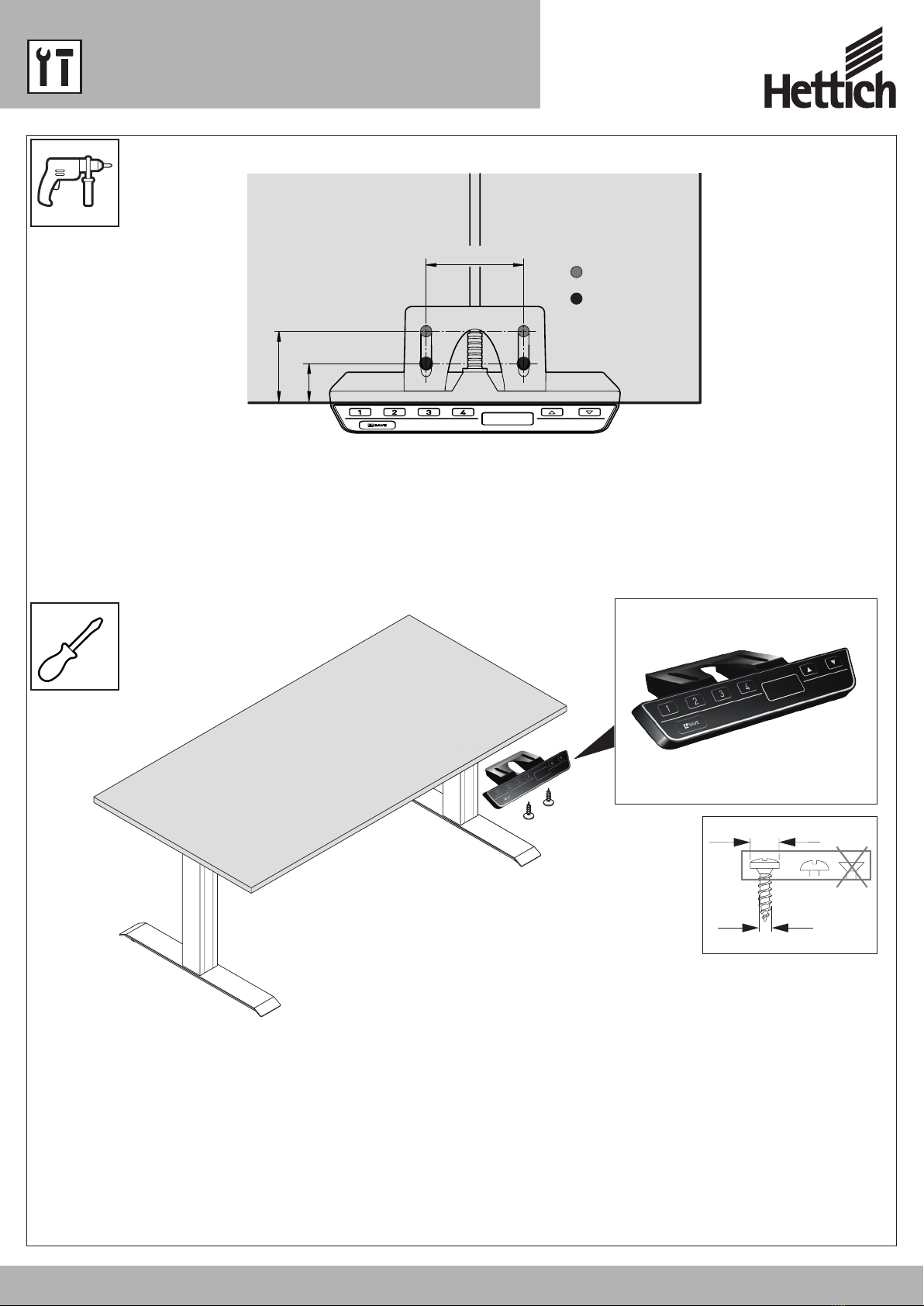 Hettich

1 2 3 4
SAVE

1 2 3 4
SAVE